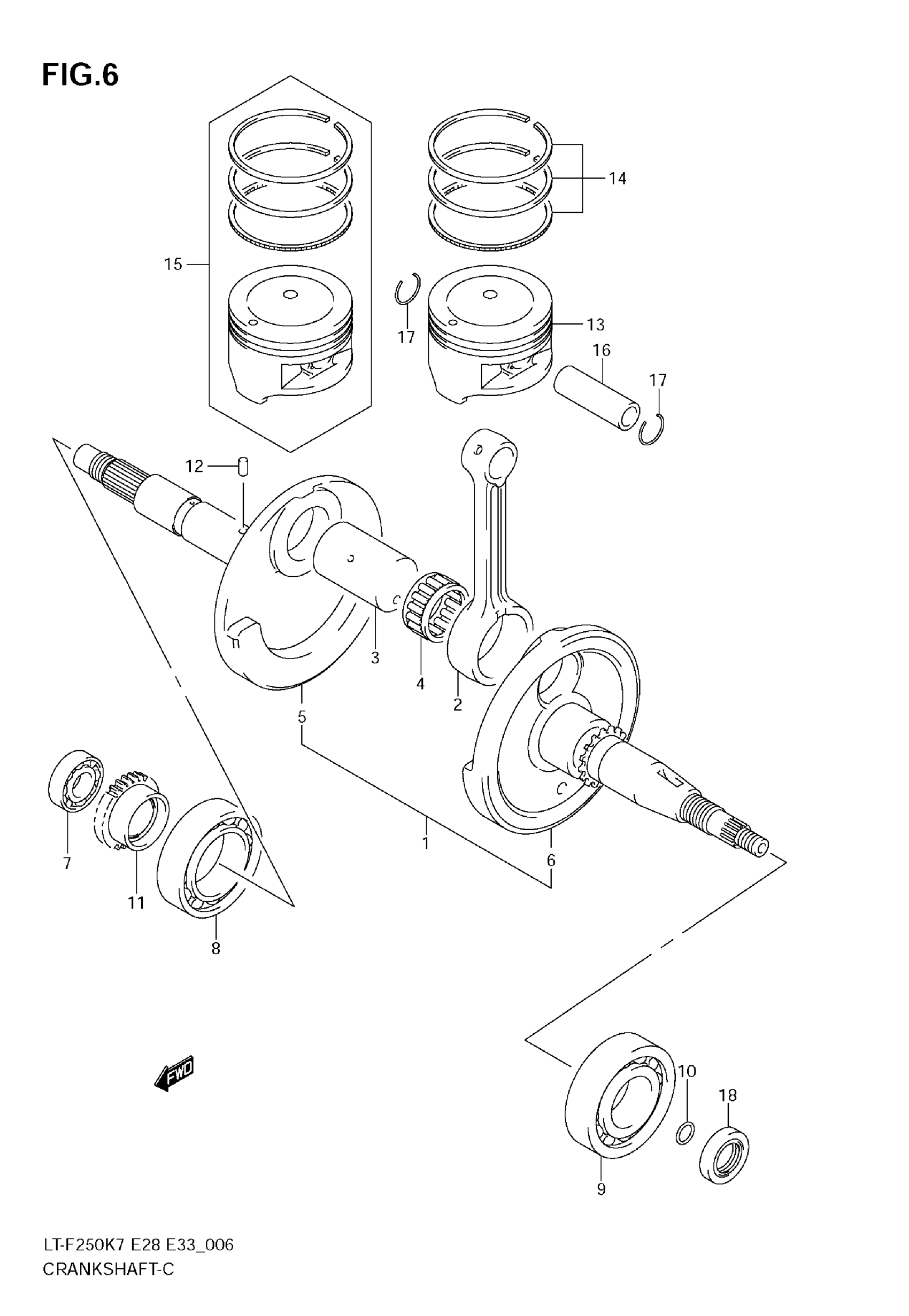 FIG.6

14

15

17

13

16

17

12

3

4

2

5

1

6

7

11

8

FWD

10

18

9

LT-F250K7 E28 E33_006
CRANKSHAFT-C