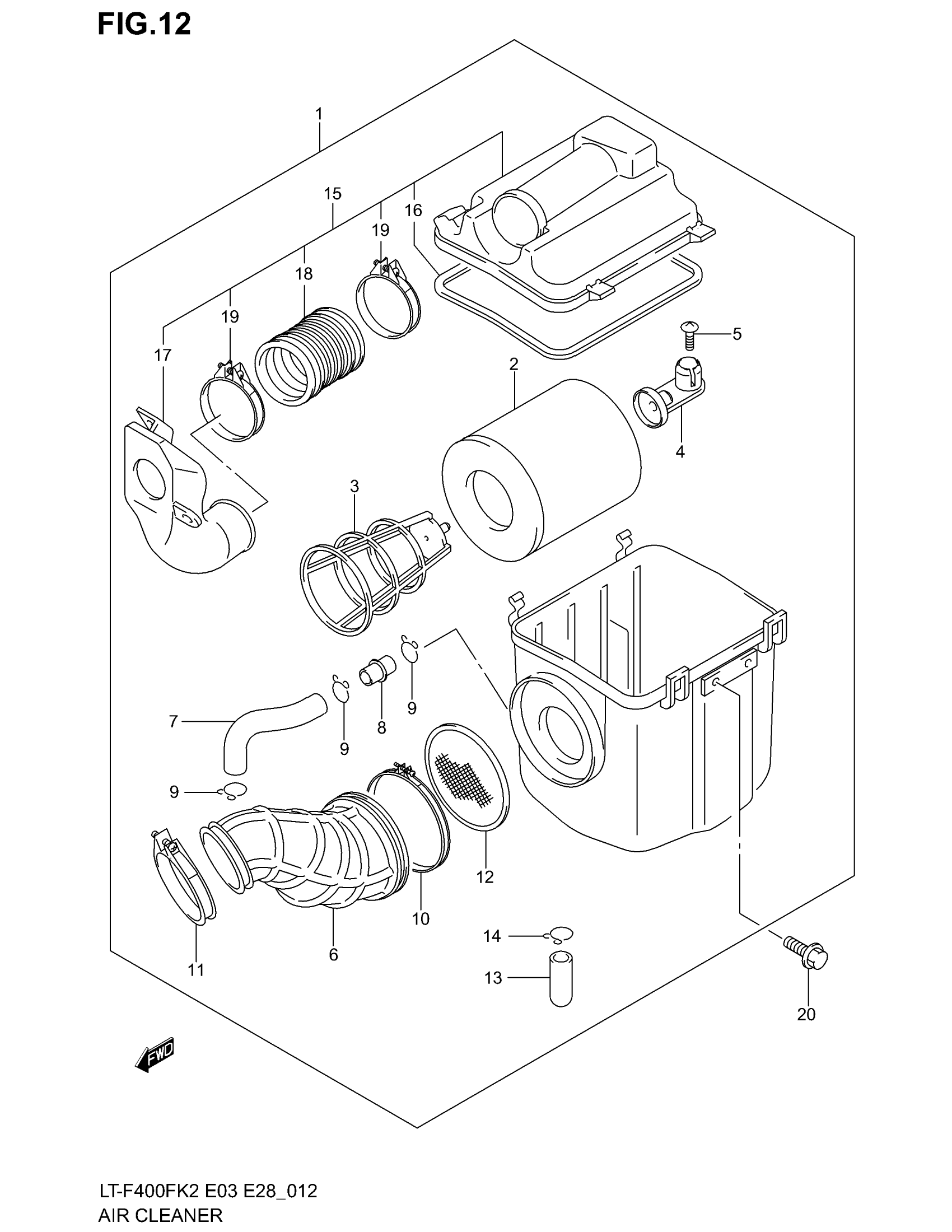 FIG.12

1
15
16
19
18
19
17
5
2
4
3
9
8
9
7
9
12
10
6
11
14
13
20

FWD

LT-F400FK2 E03 E28_012
AIR CLEANER