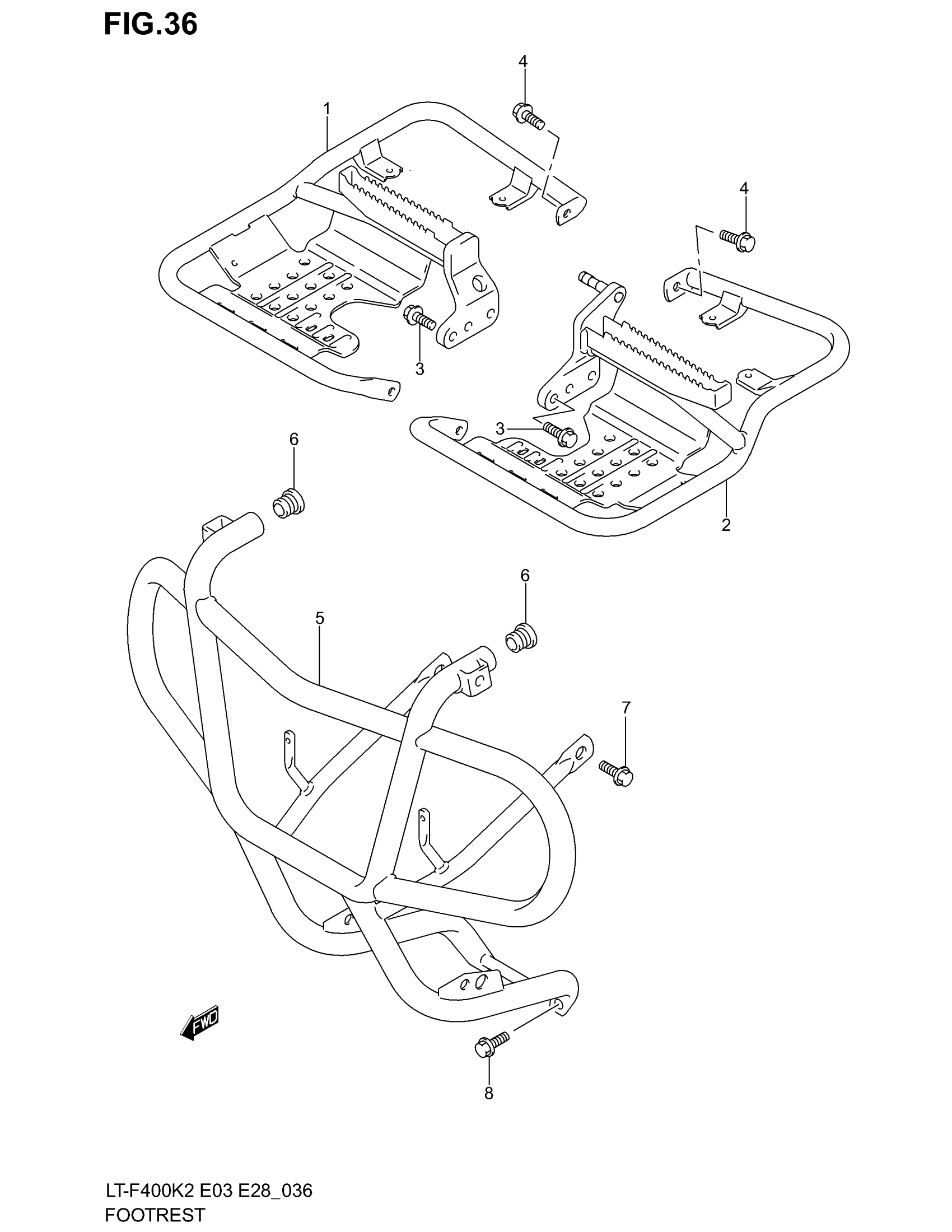 FIG.36

4
1
4
3
3
6
2
6
5
7
FWD
8

LT-F400K2 E03 E28_036
FOOTREST