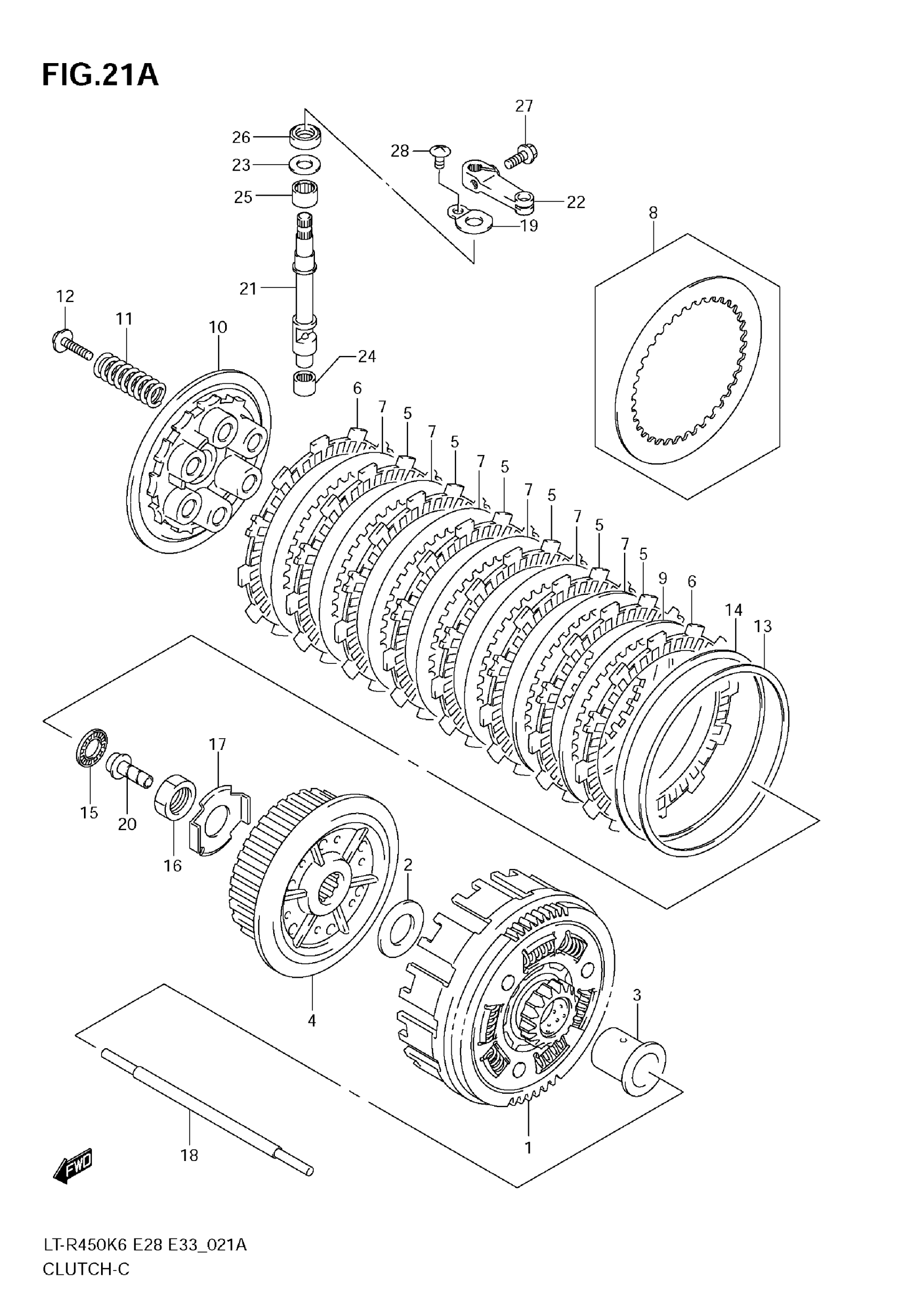 FIG.21A

27
26
28
23
25
22
19
8
21
12
11
10
24
6
7
5
7
5
7
5
7
5
7
5
7
5
9
6
14
13
17
15
20
16
2
4
3
18
1
FWD

LT-R450K6 E28 E33_021A
CLUTCH-C