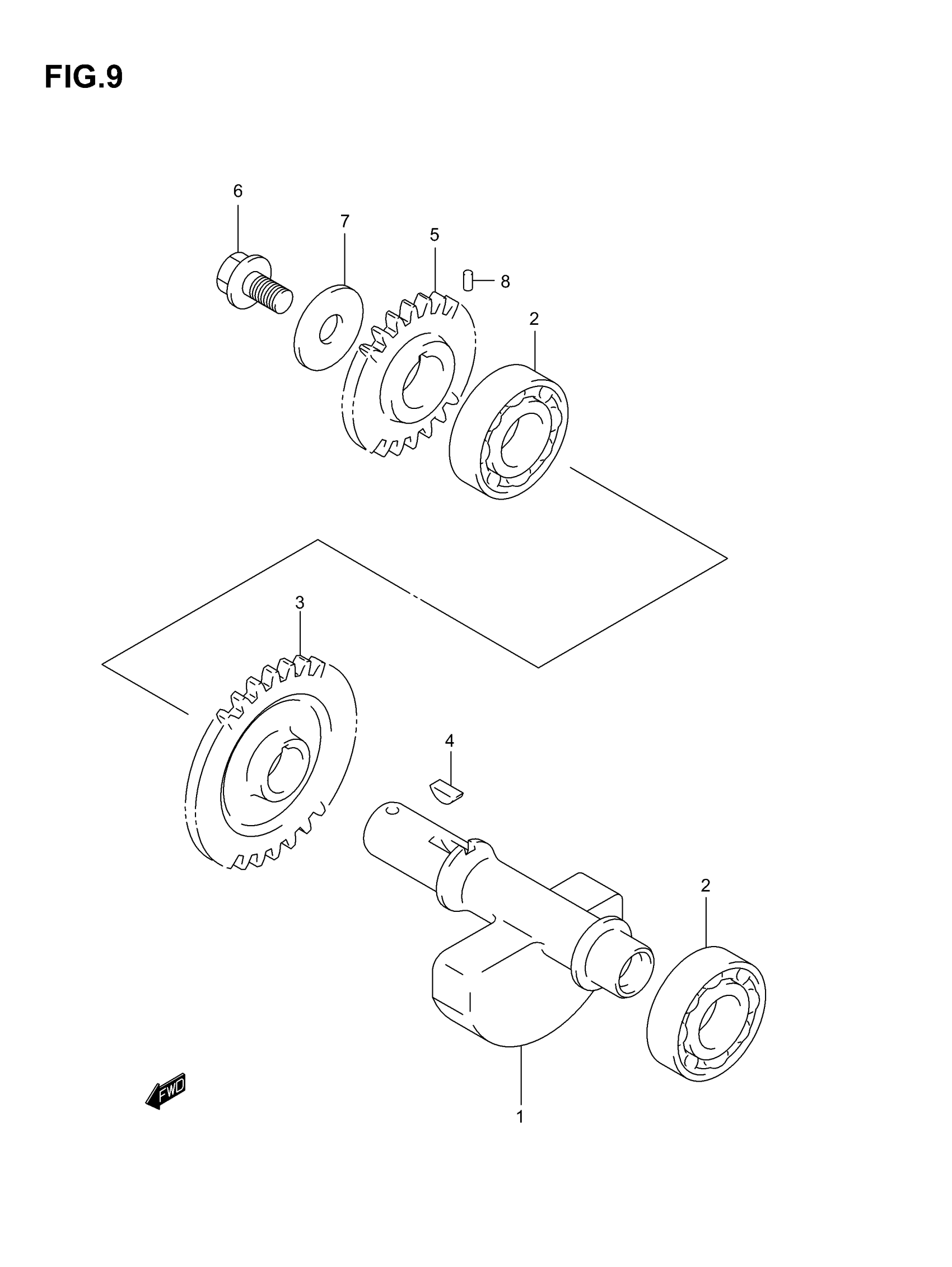 FIG.9

6

7

5

8

2

3

4

2

FWD

1