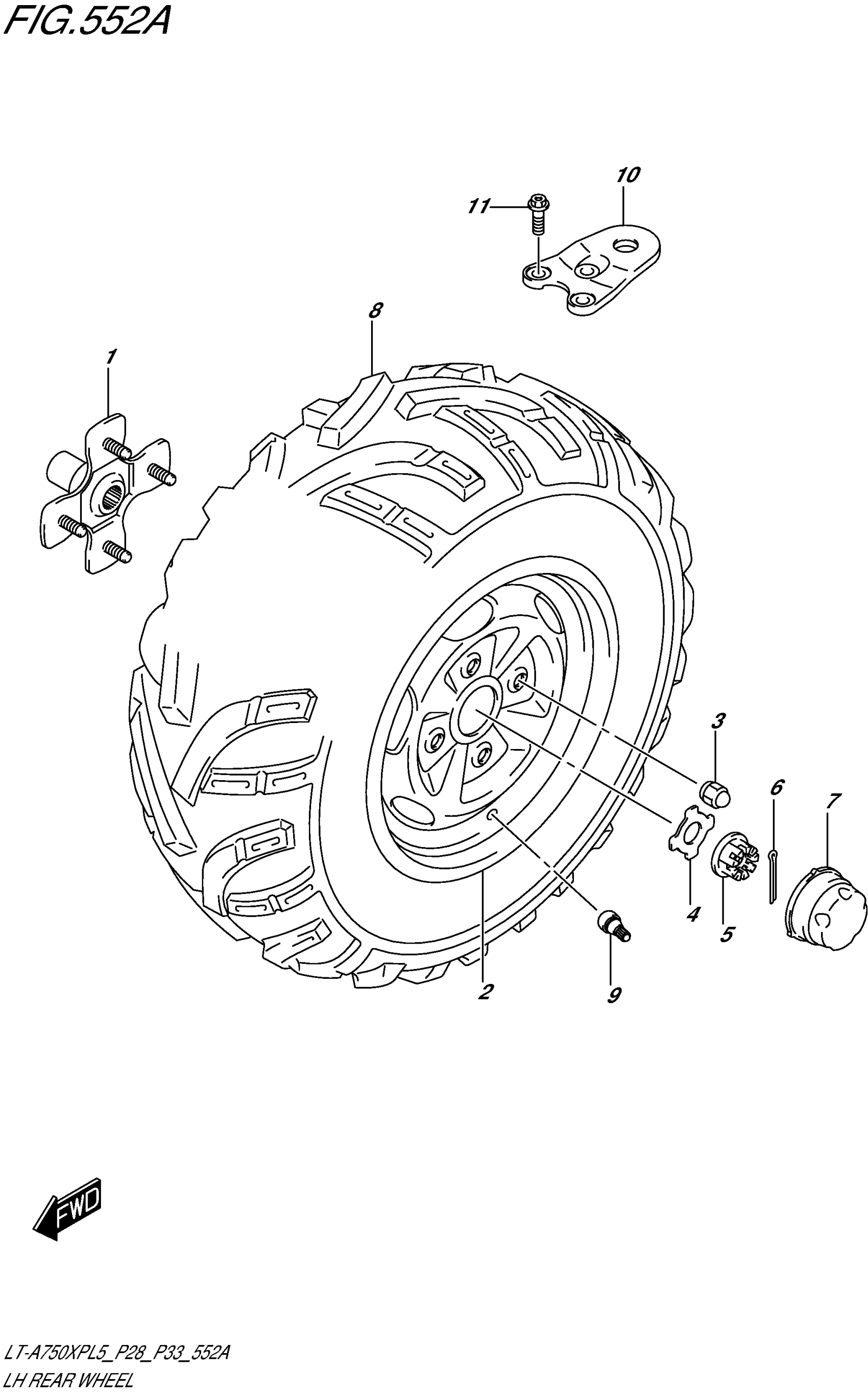 FIG.552A

10
11
8
1
3
6
7
4
5
2
9

FWD

LT-A750XPL5_P28_P33_552A
LH REAR WHEEL