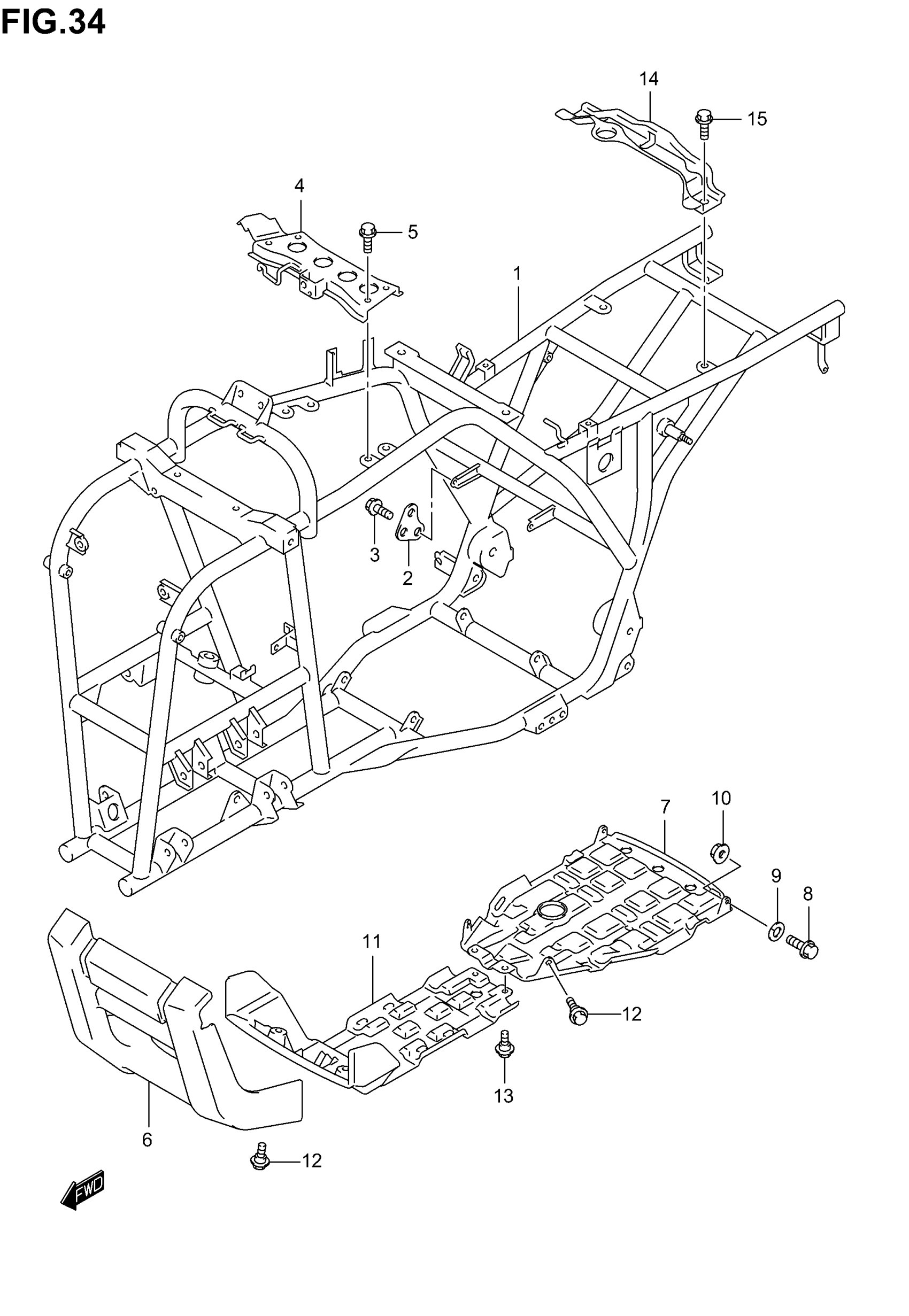 FIG.34

14
15
4
5
1
3
2
7
10
9
8
11
12
13
6
12
FWD