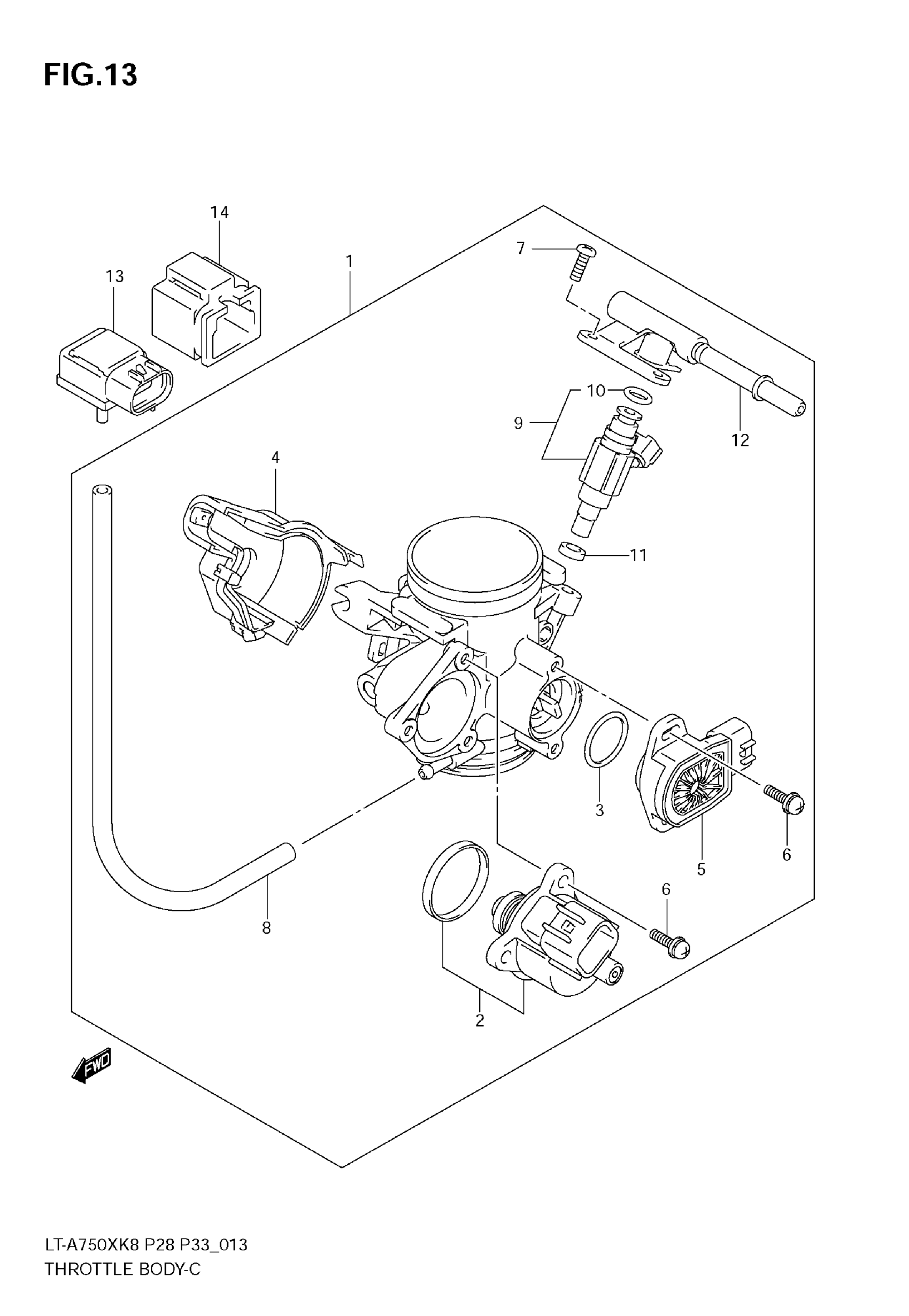 FIG.13

14

13

1

7

10

9

12

4

11

3

6

5

6

8

2

FWD

LT-A750XK8 P28 P33_013
THROTTLE BODY-C