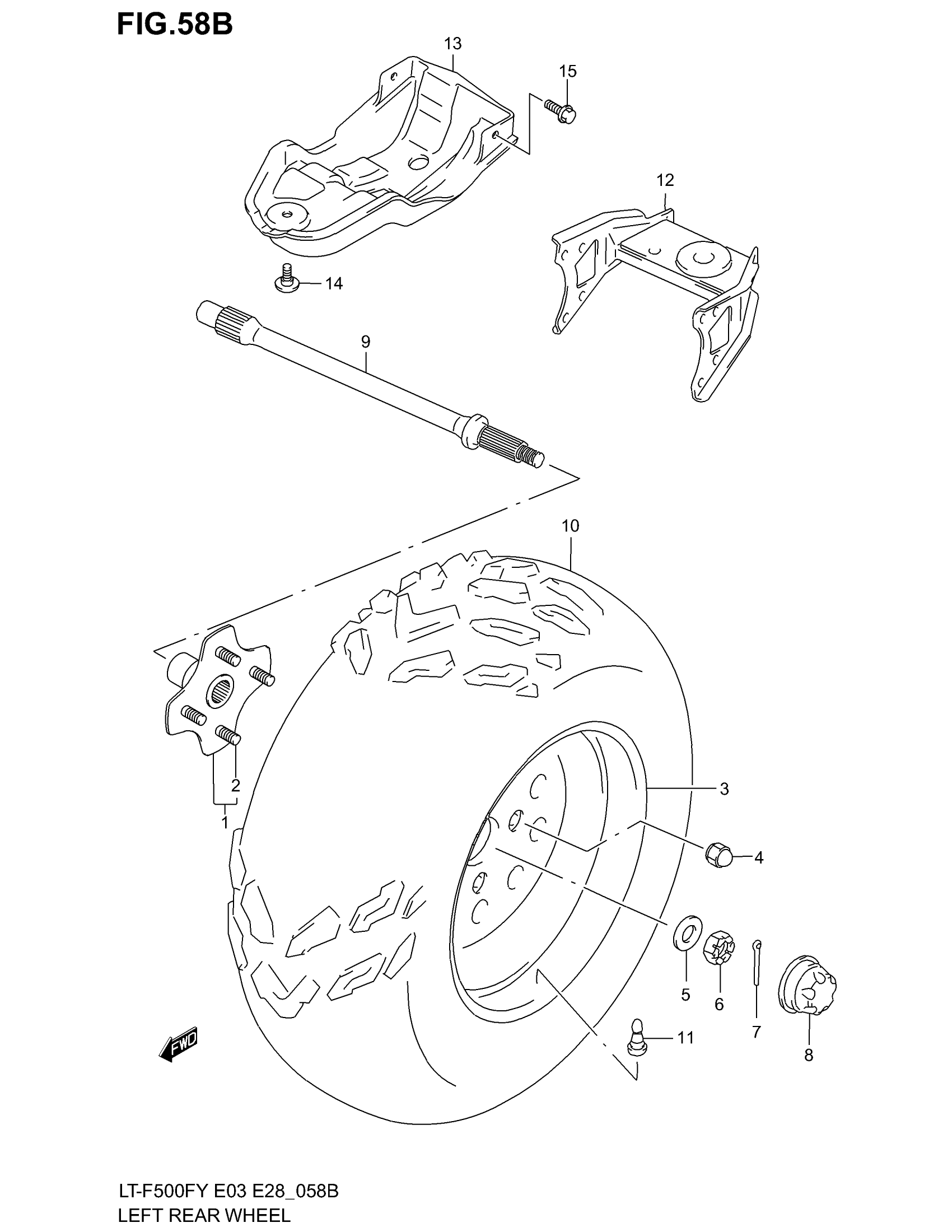 FIG.58B

13

15

12

14

9

10

2

1

3

4

5

6

7

8

11

FWD

LT-F500FY E03 E28_058B
LEFT REAR WHEEL