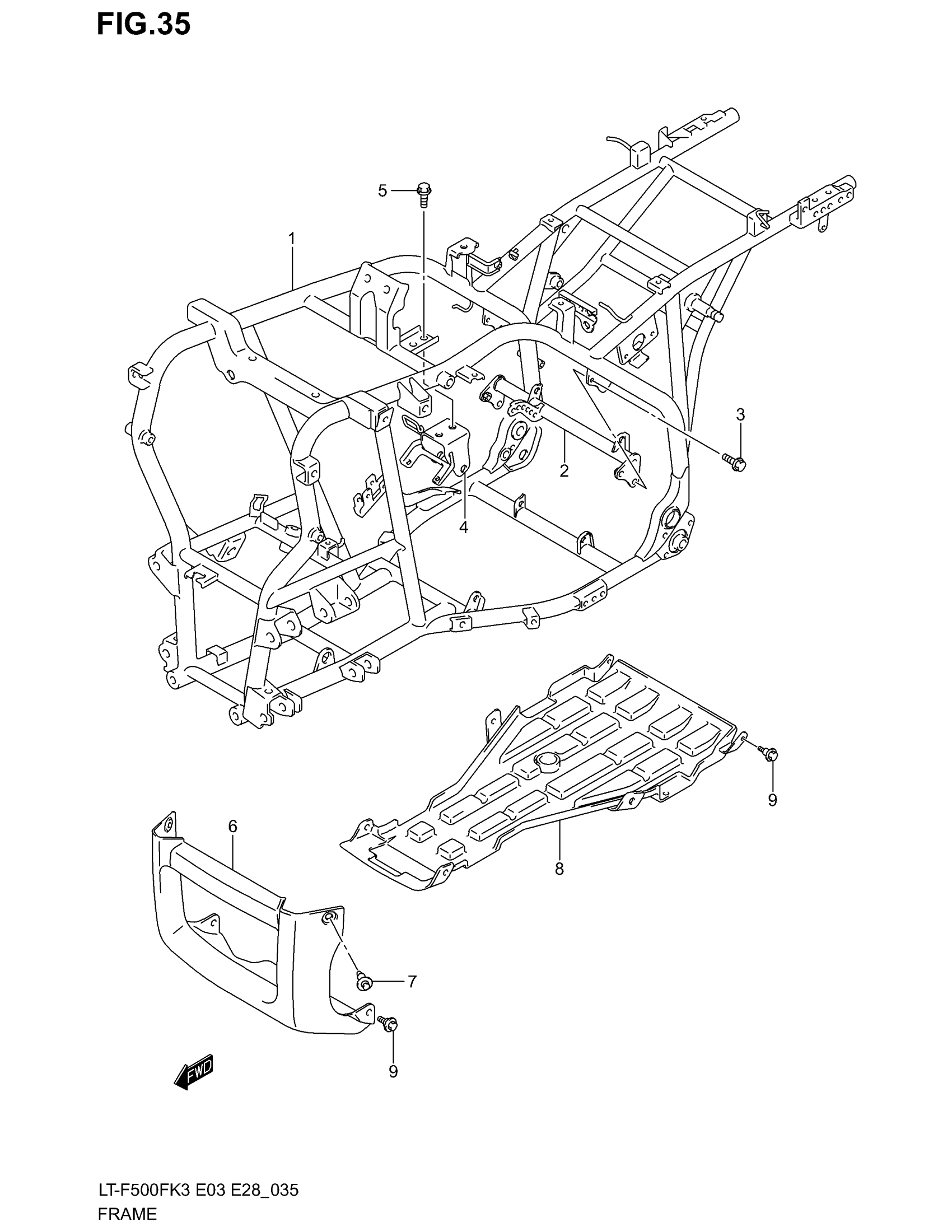 FIG.35

5

1

3

2

4

9

6

8

7

9

FWD

LT-F500FK3 E03 E28_035
FRAME