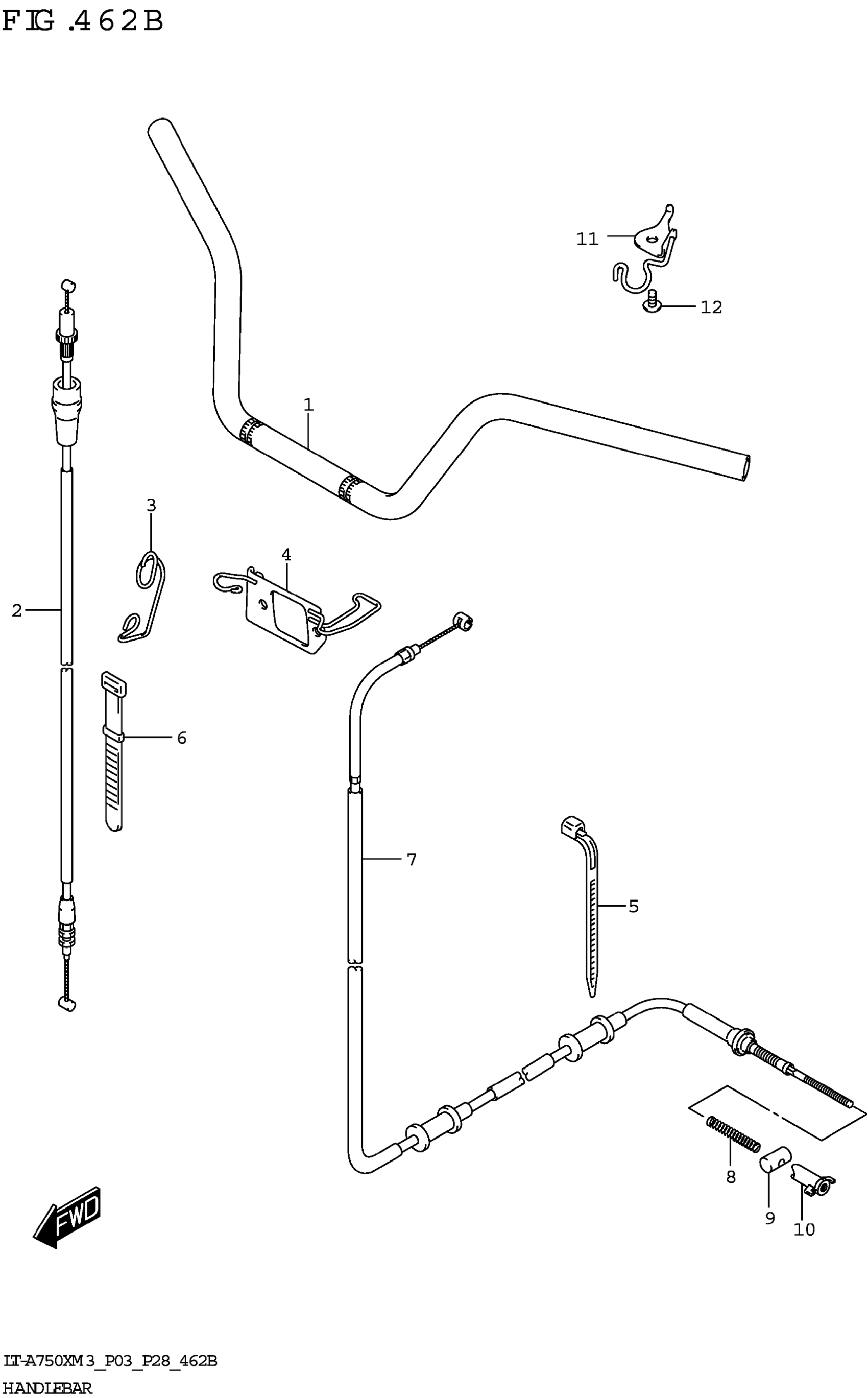 FIG.462B

11

12

1

3

4

2

6

7

5

8

9

10

FWD

LT-A750XM3_P03_P28_462B

HANDLEBAR