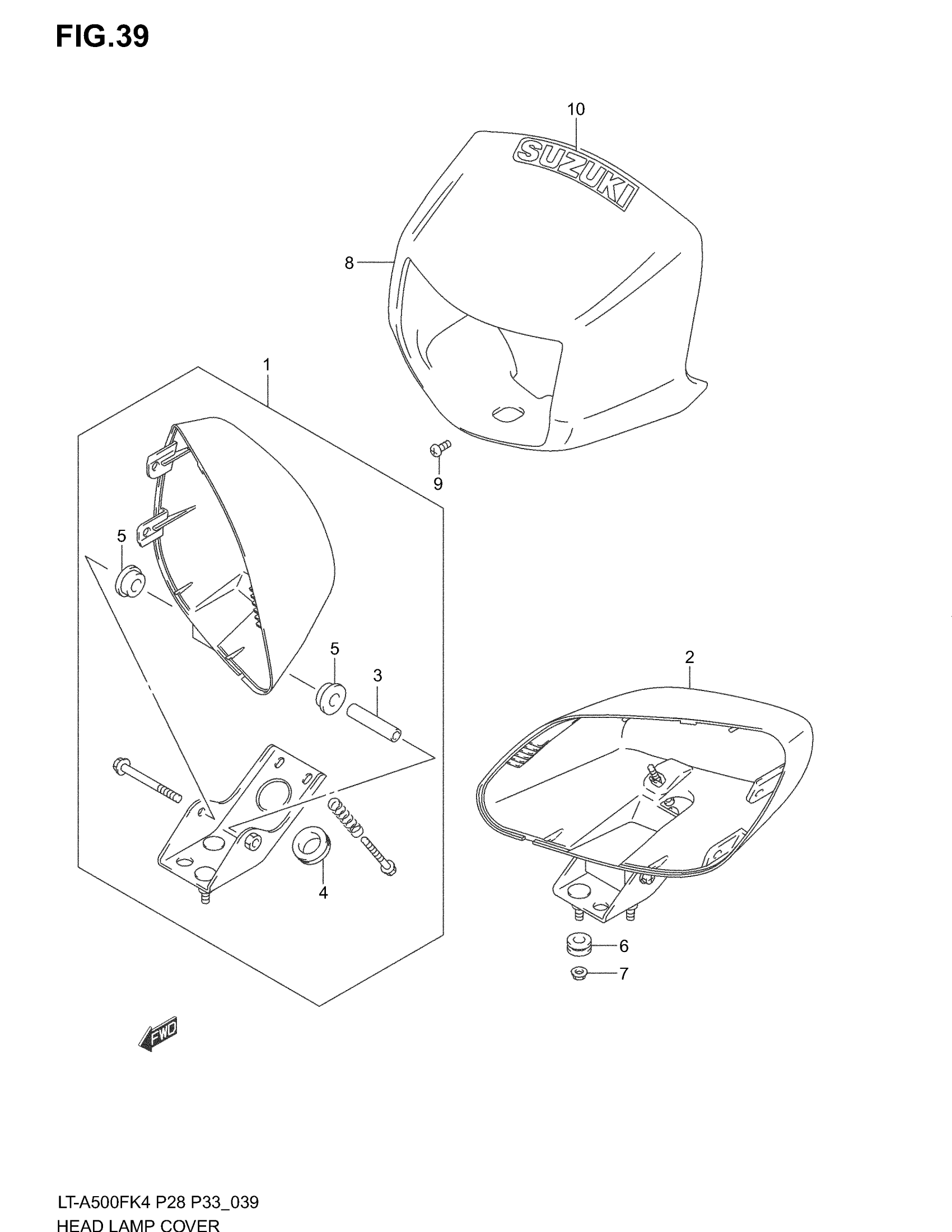 FIG.39

10

SUZUKI

8

1

9

5

5

3

2

4

6

7

FWD

LT-A500FK4 P28 P33_039
HEAD LAMP COVER