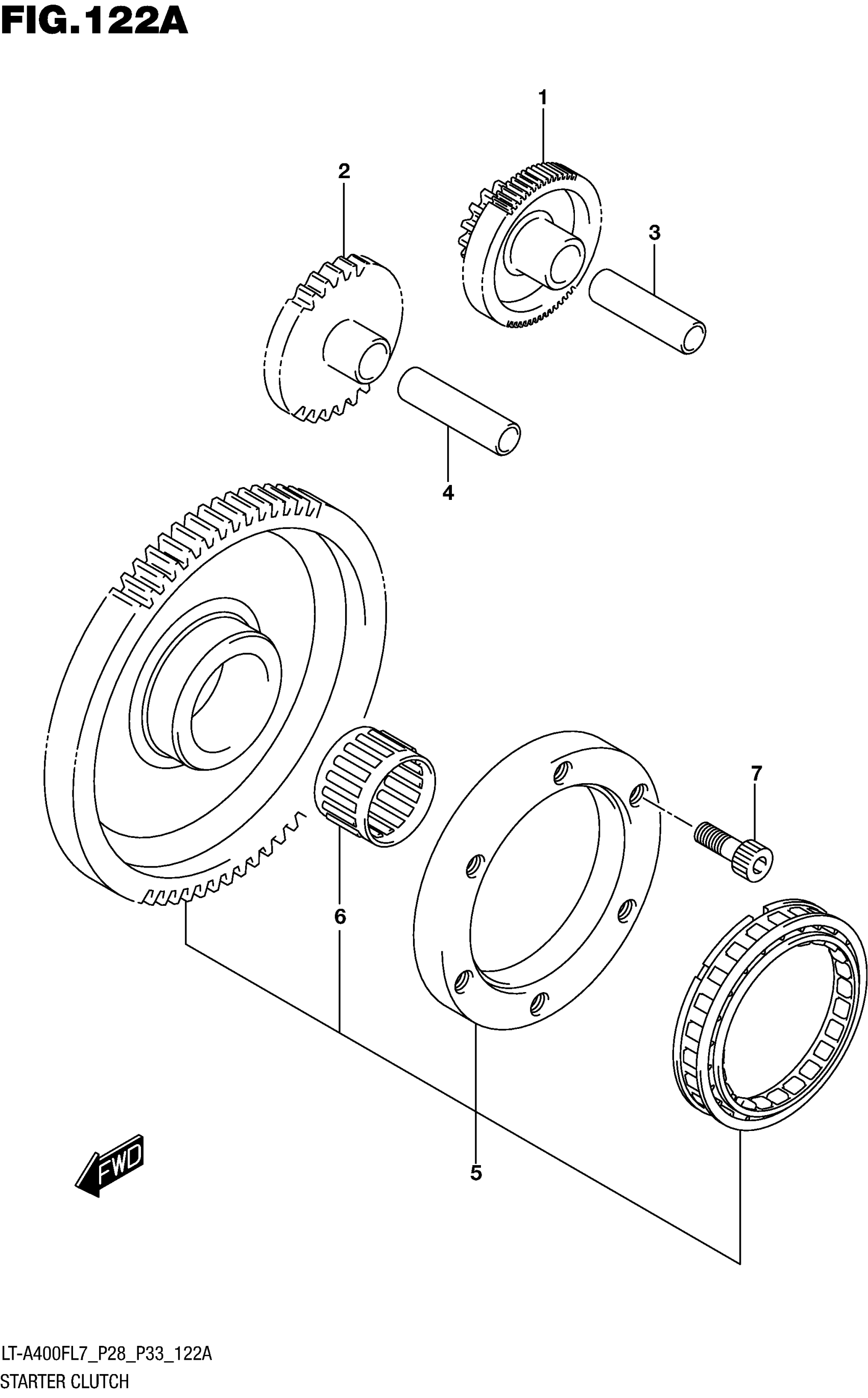 FIG.122A

1
2
3
4
7
6
5
FWD

LT-A400FL7_P28_P33_122A
STARTER CLUTCH