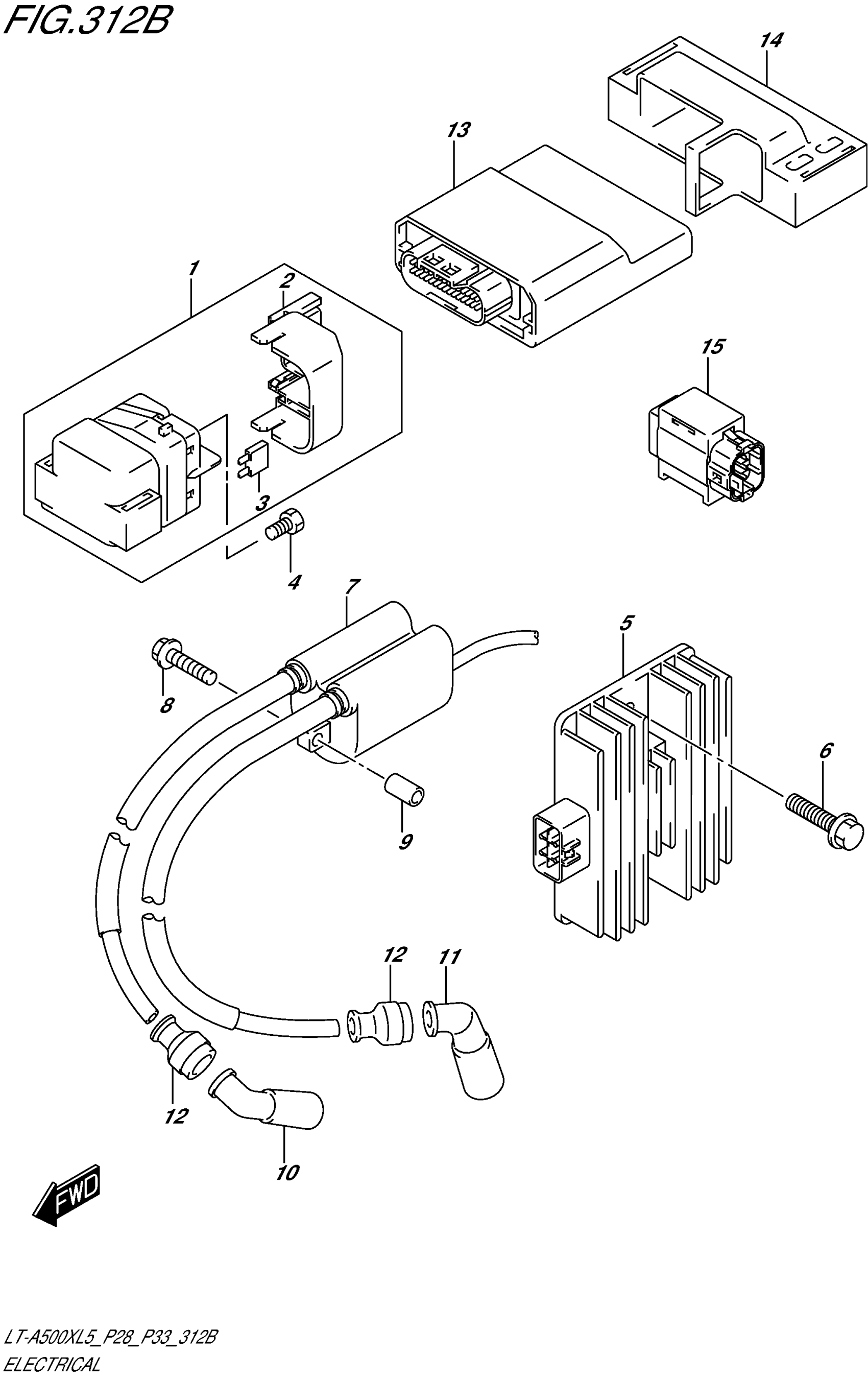 FIG.312B

14

13

1

2

15

3

4

7

5

8

6

9

12

11

12

10

FWD

LT-A500XL5_P28_P33_312B
ELECTRICAL