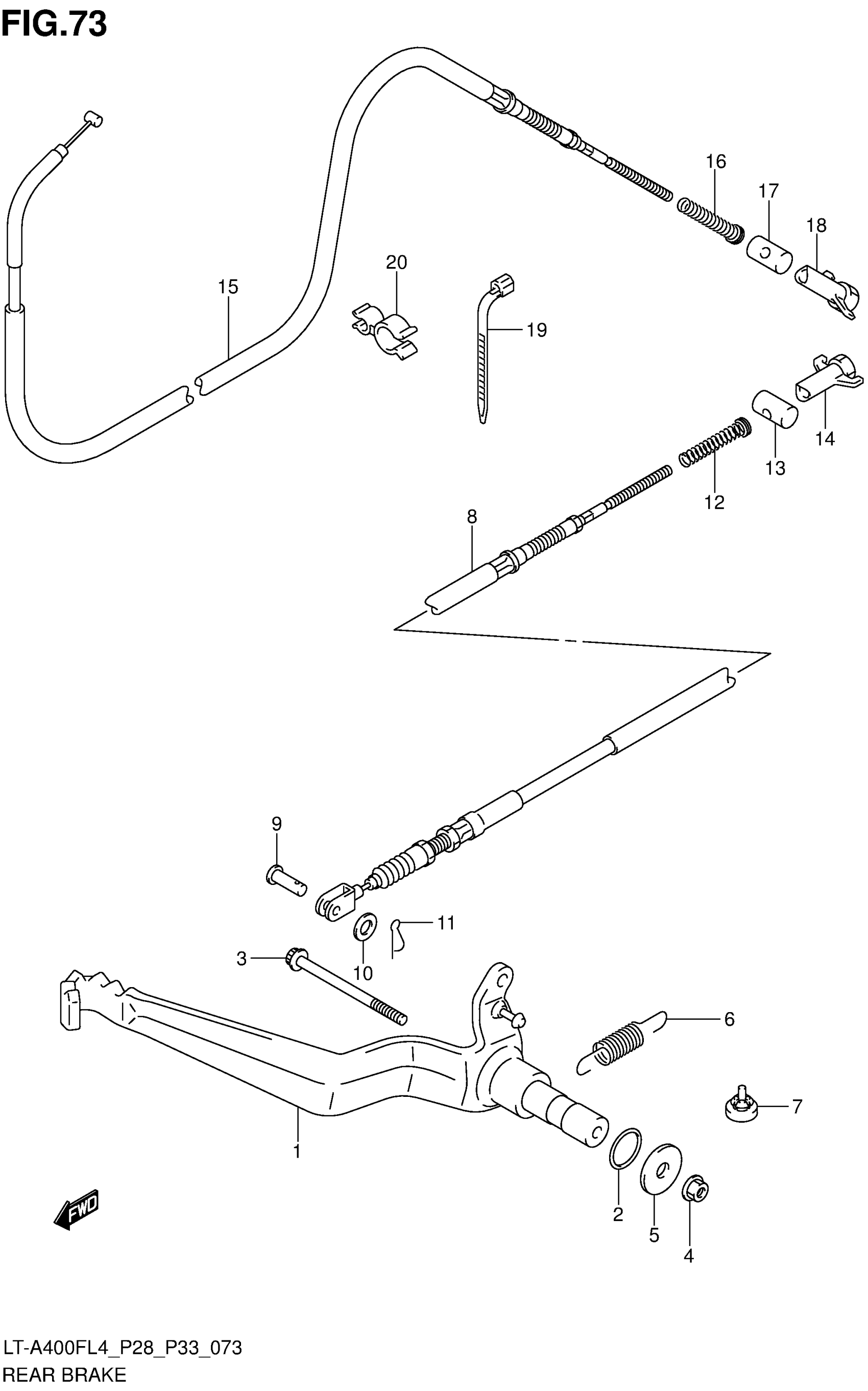 FIG.73

16
17
18
20
15
19
14
13
12
8
9
11
3
10
6
7
1
2
5
4
FWD

LT-A400FL4_P28_P33_073
REAR BRAKE