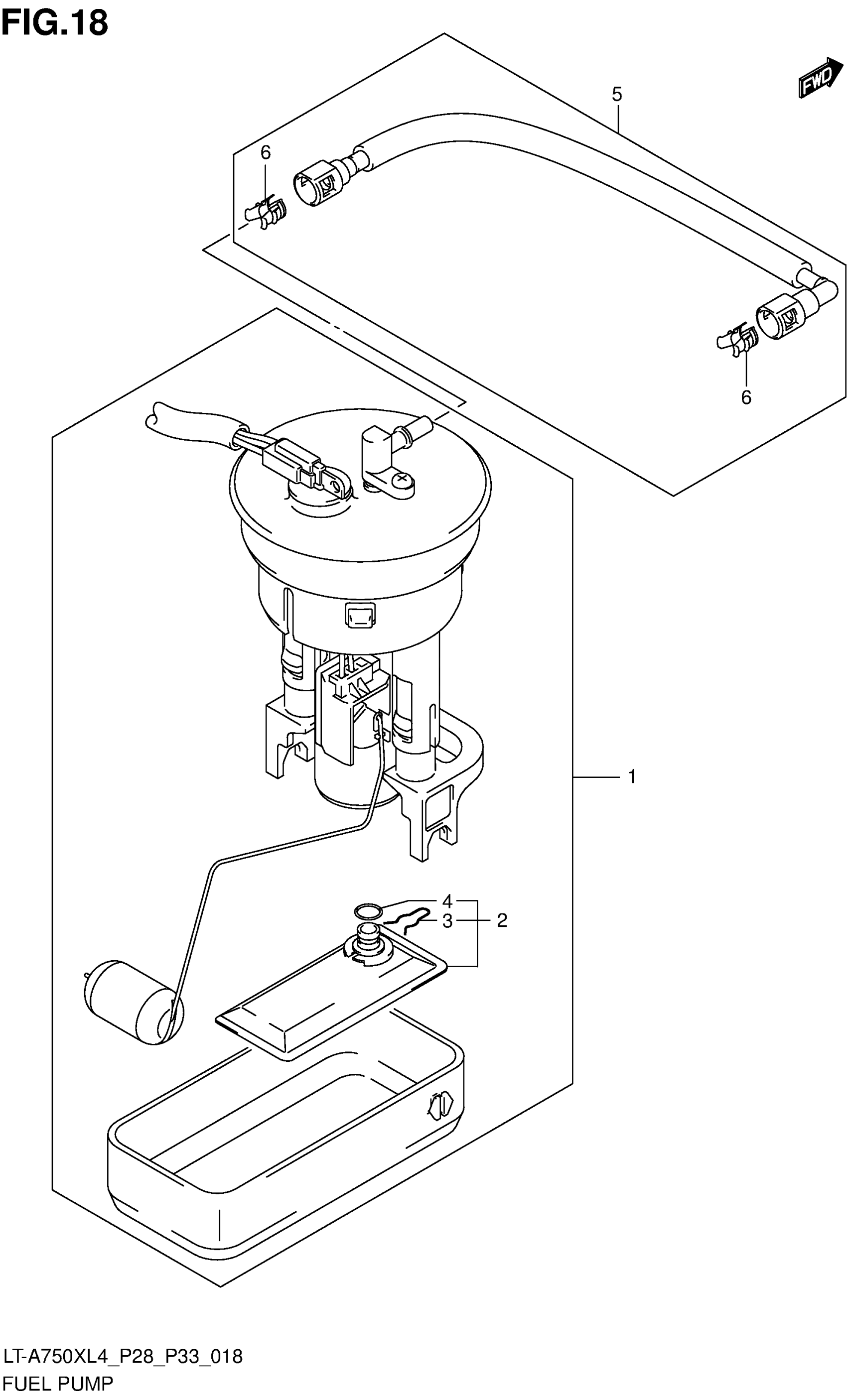 FIG.18

FWD

5

6

6

1

4

3

2

LT-A750XL4_P28_P33_018

FUEL PUMP