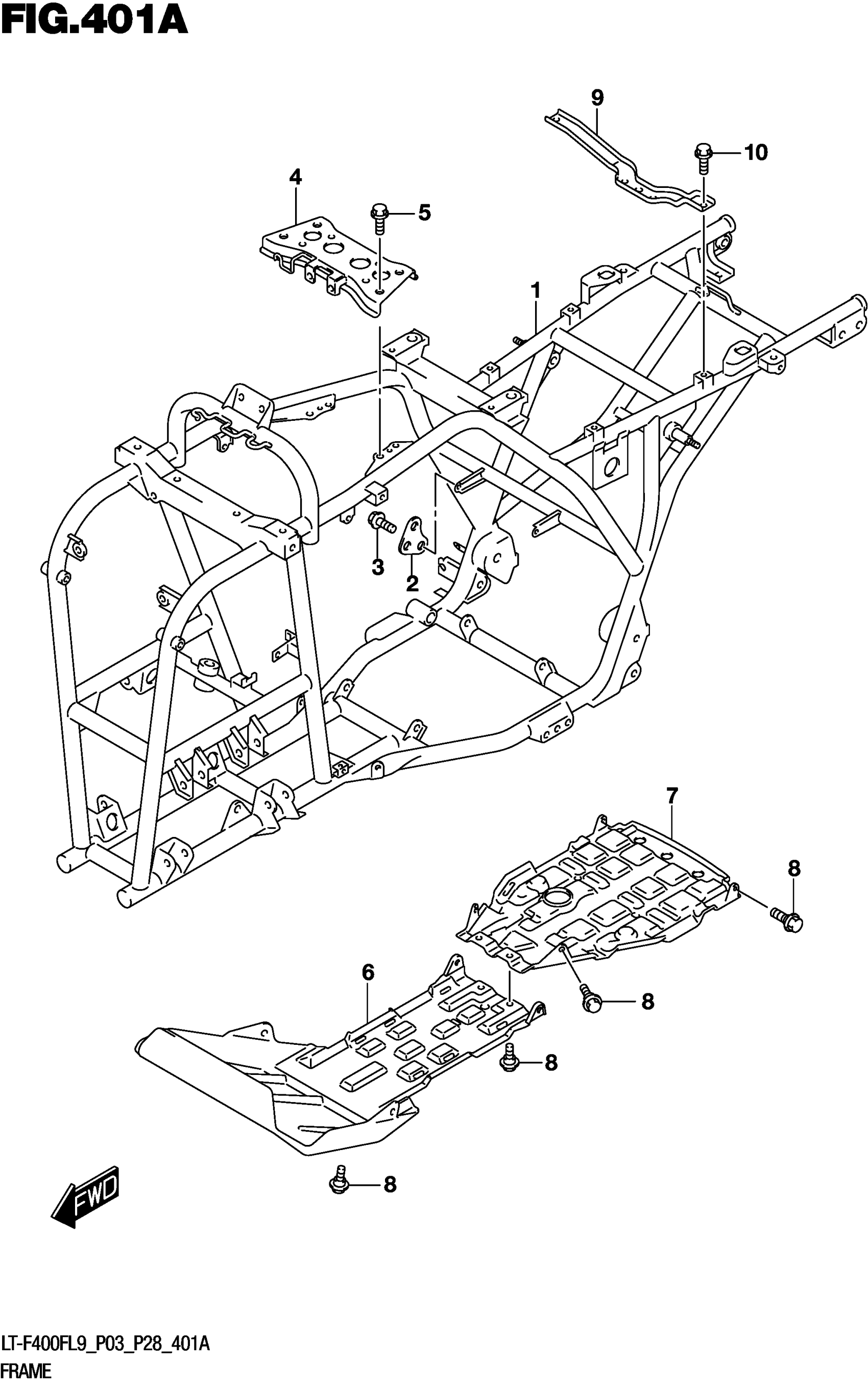 FIG.401A

9
10
4
5
1
3
2
7
8
6
8
8
8
FWD

LT-F400FL9_P03_P28_401A
FRAME