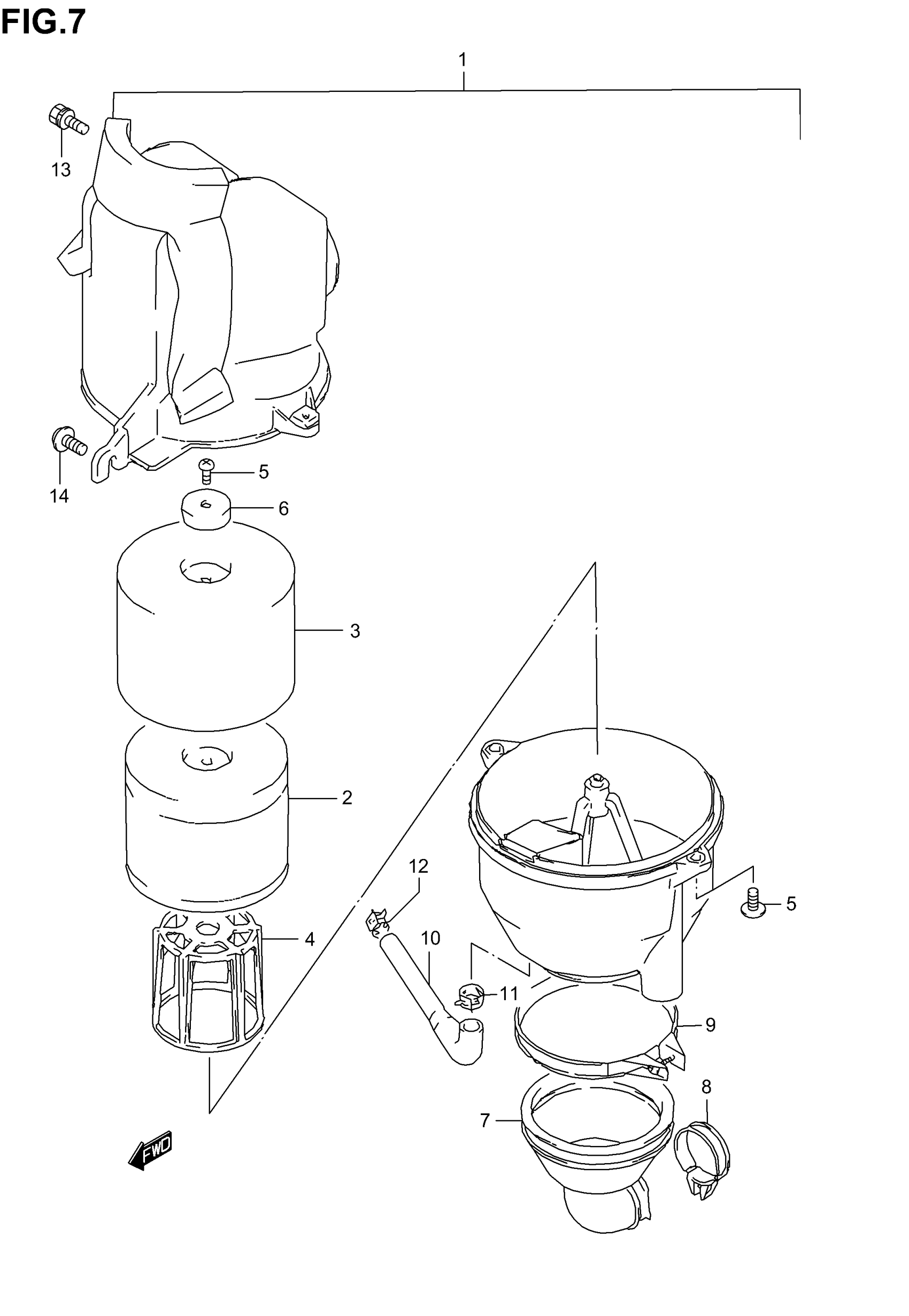 FIG.7

1

13

14

5

6

3

2

4

12

10

11

5

9

8

7

FWD