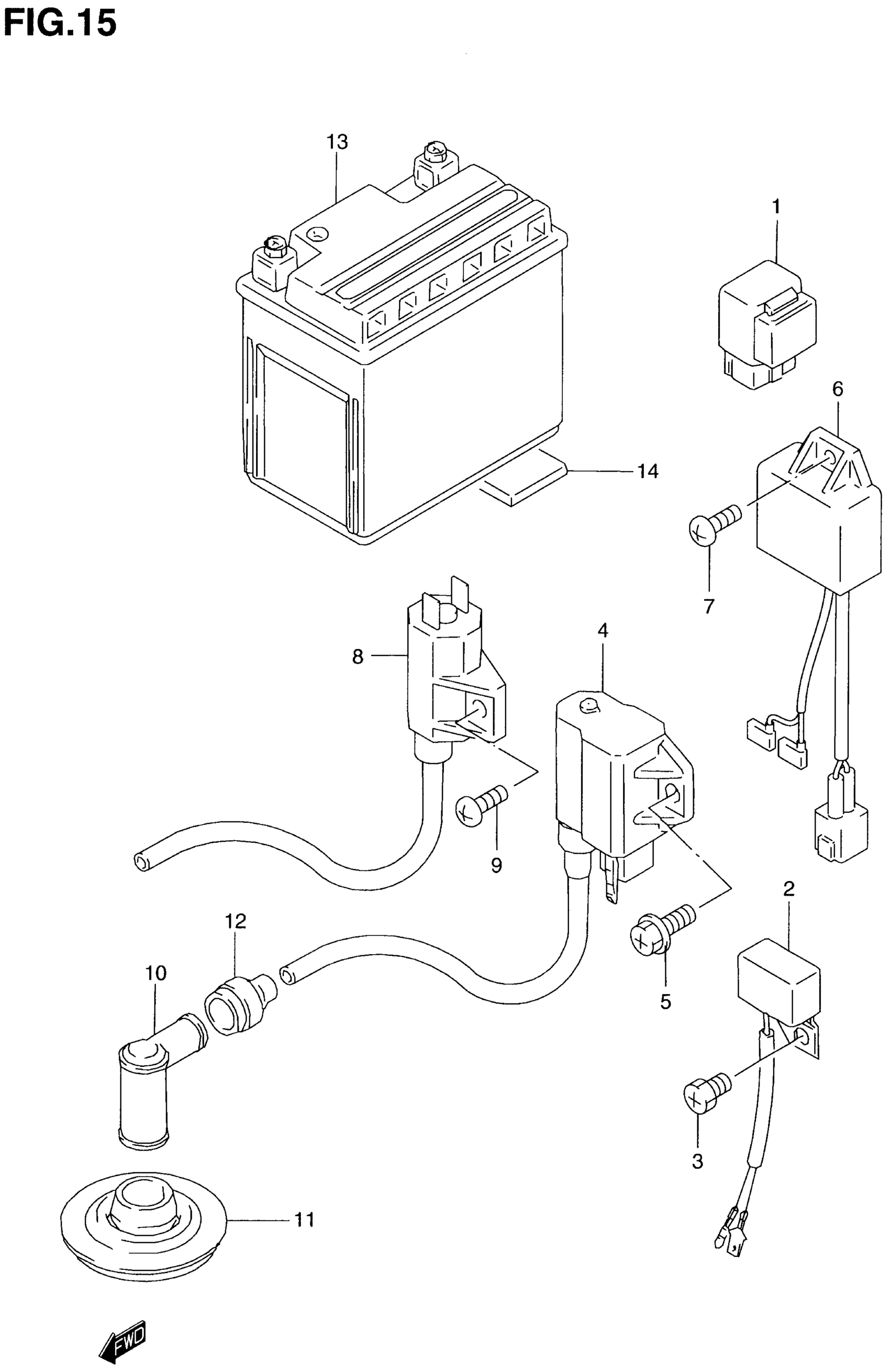 FIG.15

13

1

6

14

7

8

4

9

2

12

10

5

3

11

FWD