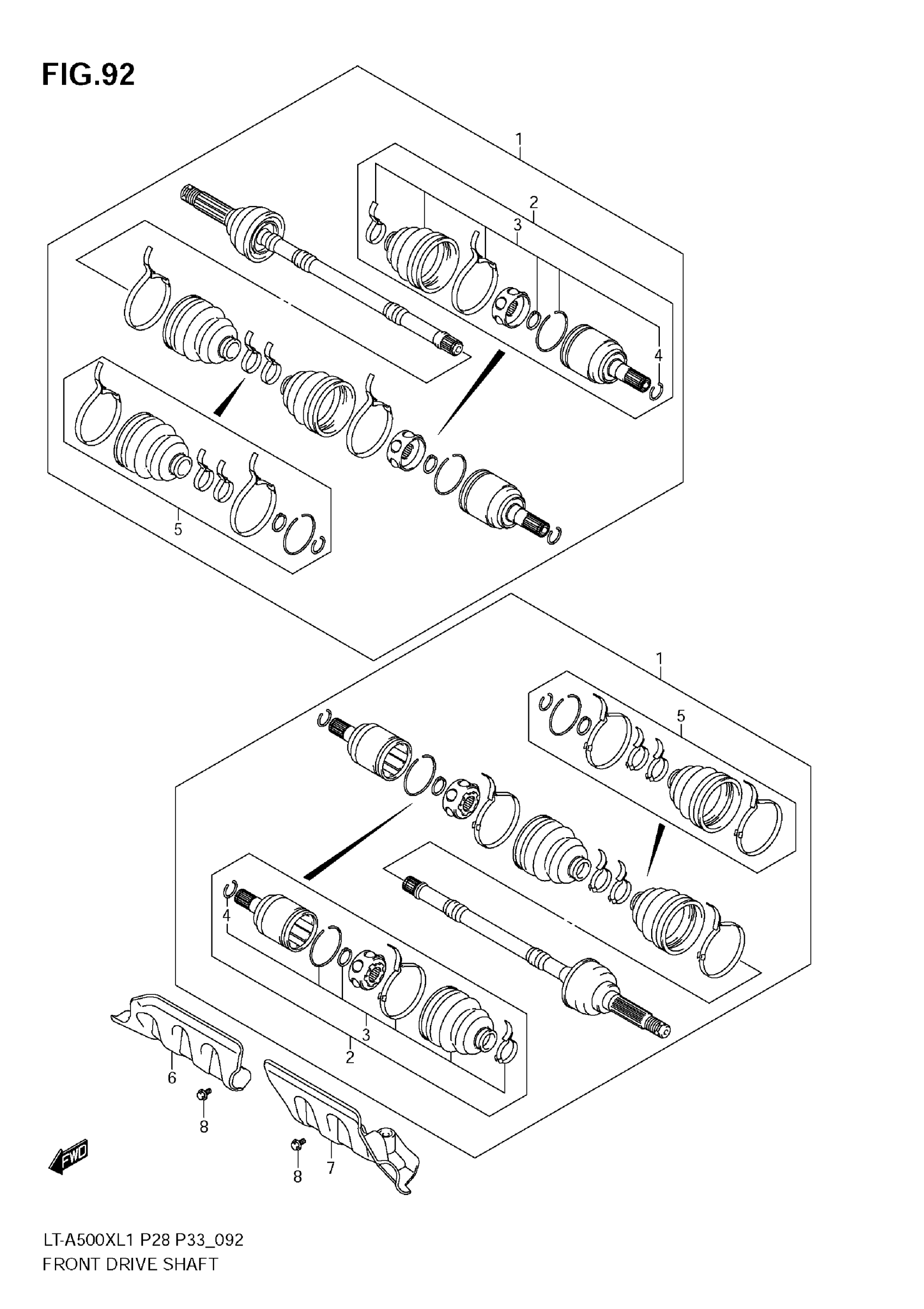 FIG.92

1
2
3
4
5

1
5
4
3
2
6
8
8
7

FWD

LT-A500XL1 P28 P33_092
FRONT DRIVE SHAFT