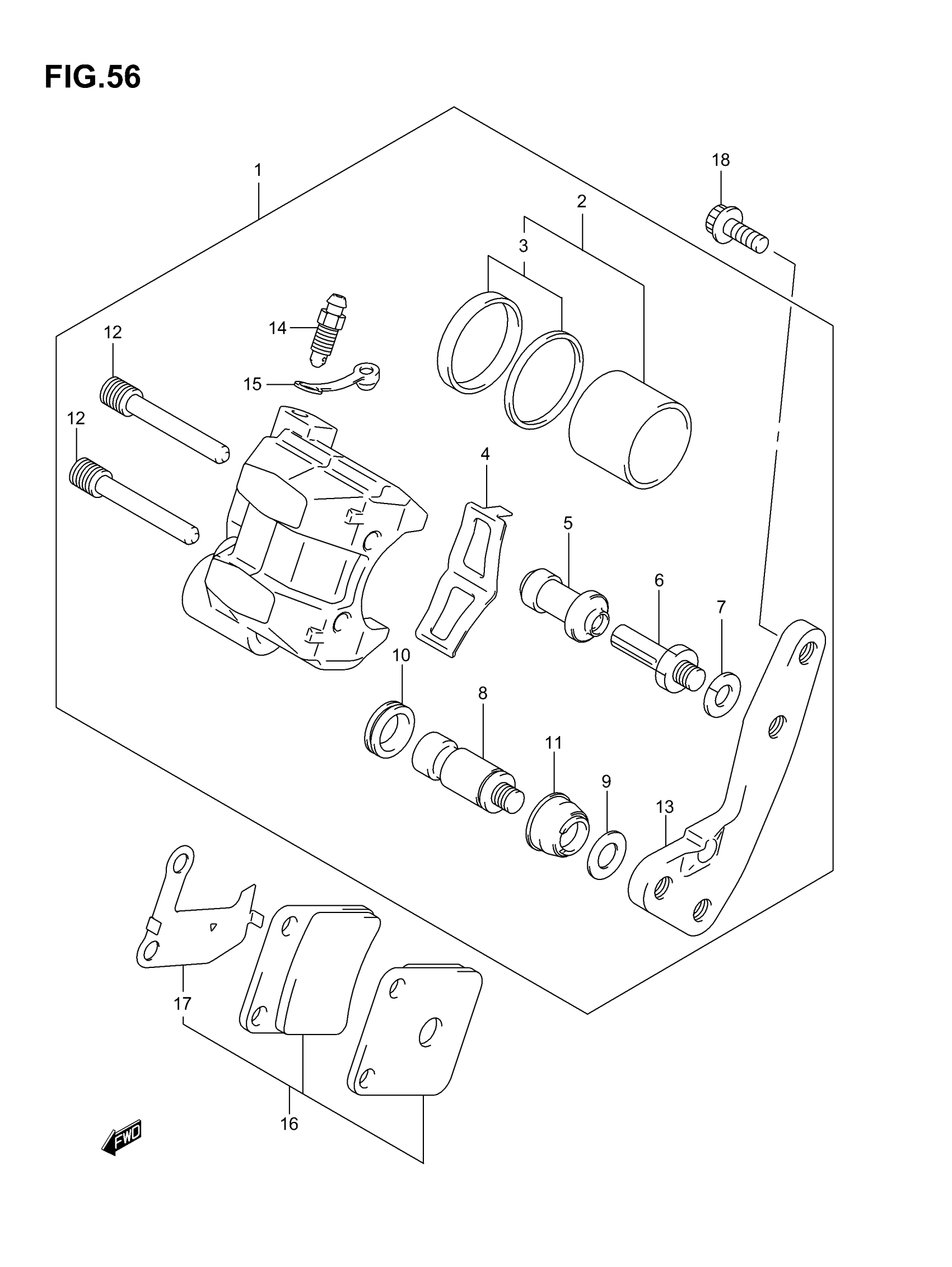 FIG.56

1
18
2
3
14
12
15
12
4
5
6
7
10
8
11
9
13
17
16
FWD