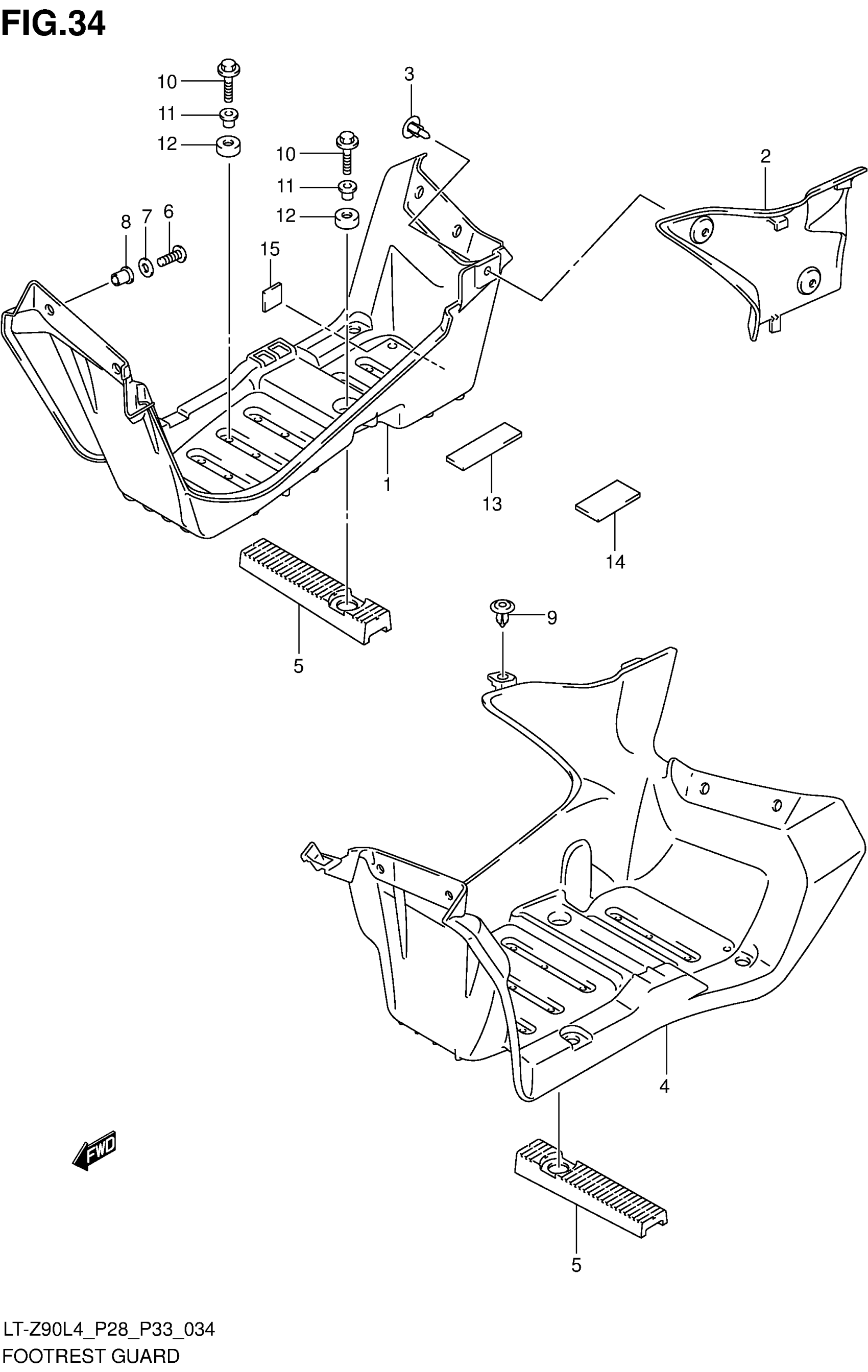 FIG.34

10
11
12
3
10
11
12
2
8
7
6
15
1
13
14
5
9
4
FWD
5

LT-Z90L4_P28_P33_034
FOOTREST GUARD