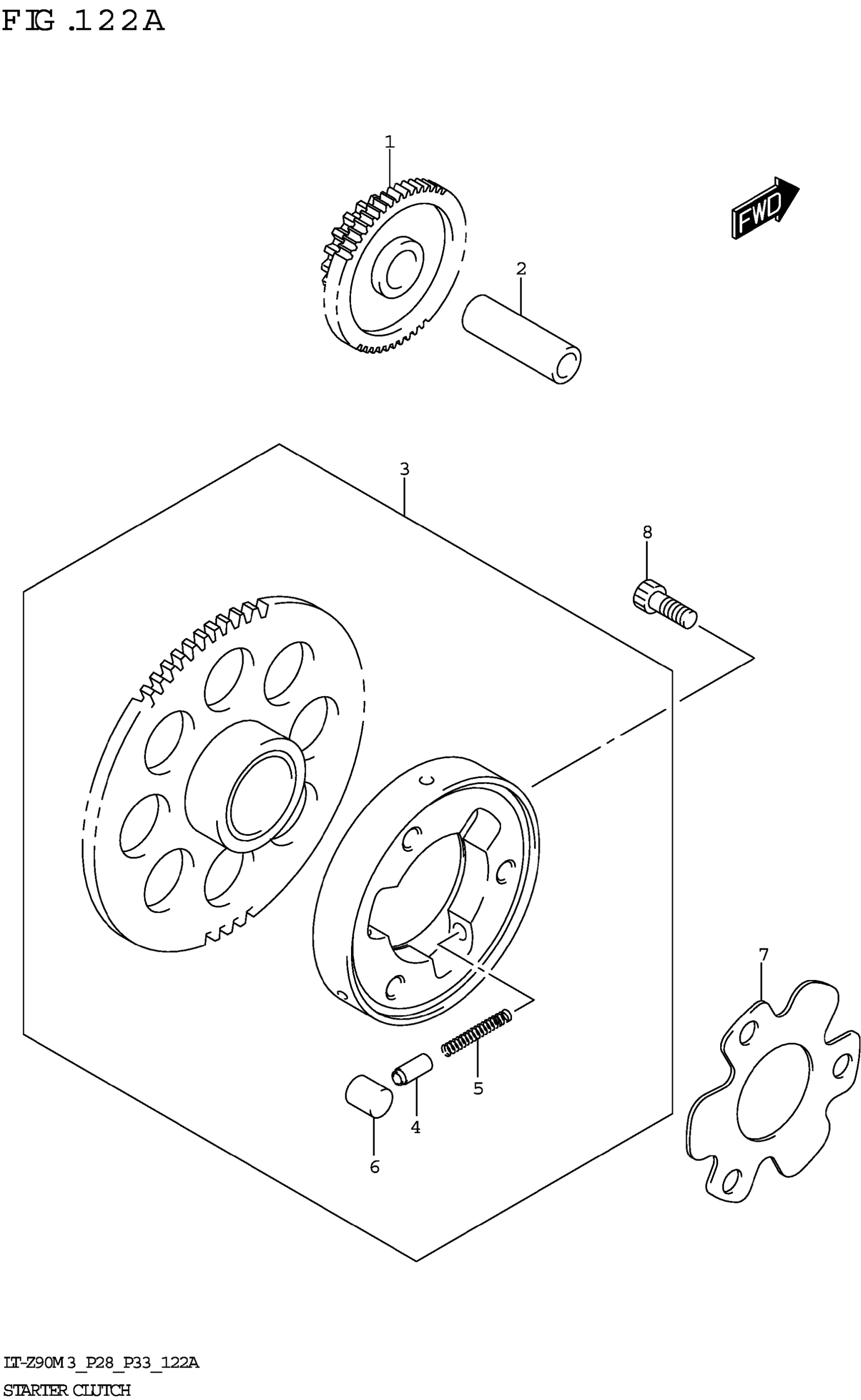 FIG.122A

1

FWD

2

3

8

7

5

4

6

LT-Z90M3_P28_P33_122A

STARTER CLUTCH