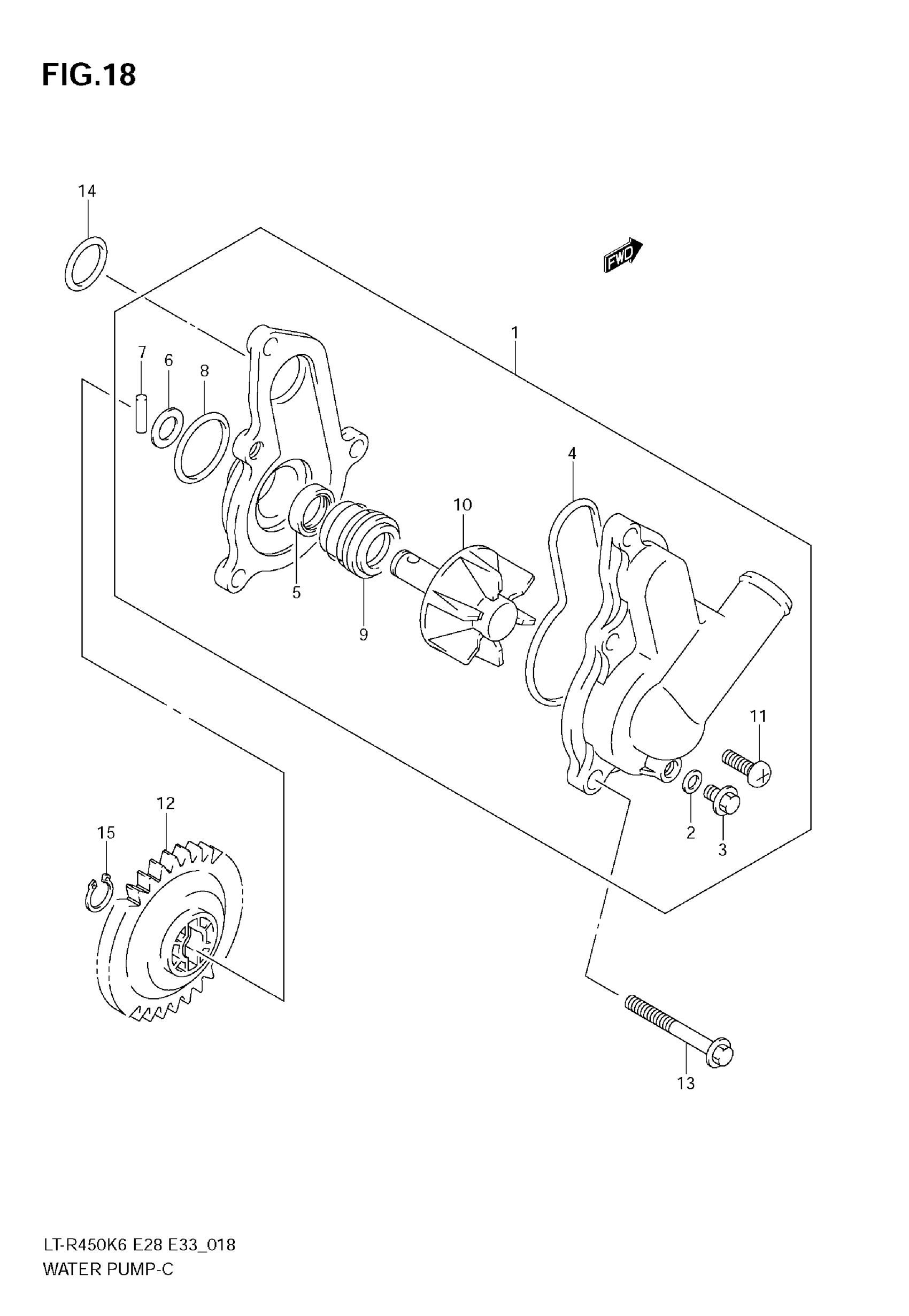 FIG.18

14

FWD

1

7
6
8

4

10

5

9

11

2
3

12
15

13

LT-R450K6 E28 E33_018
WATER PUMP-C