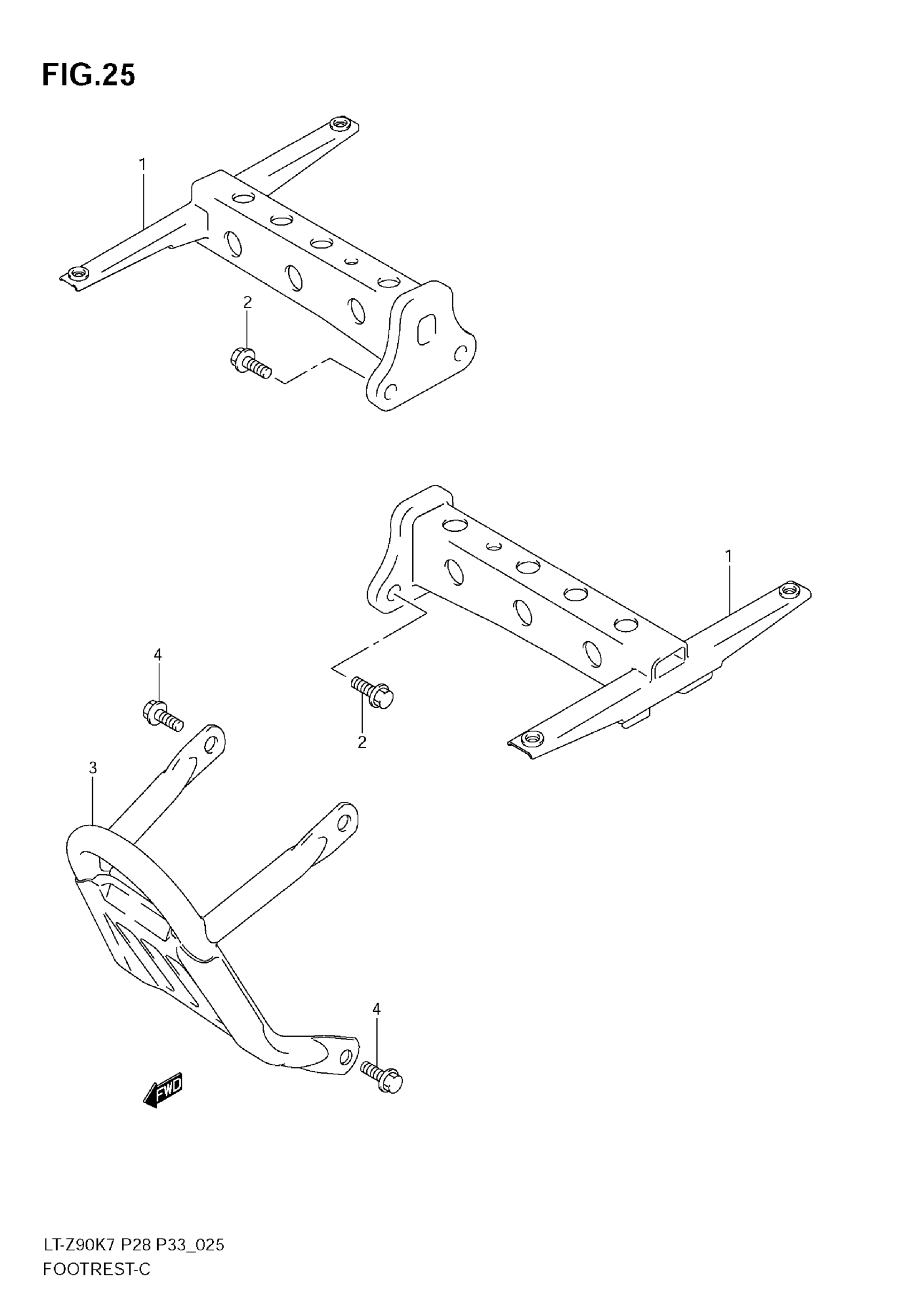 FIG.25

1

2

1

4

2

3

4

FWD

LT-Z90K7 P28 P33_025
FOOTREST-C