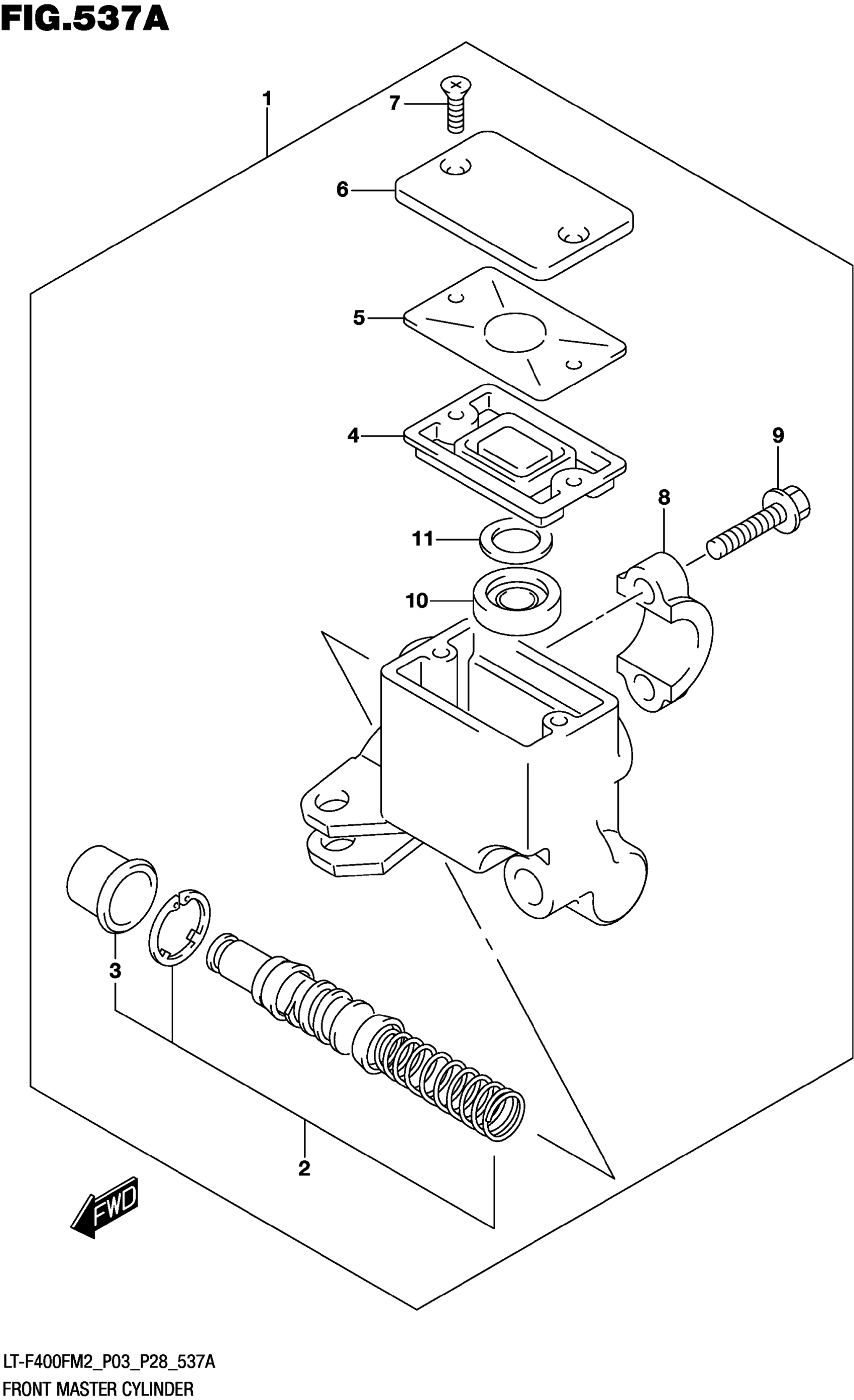 FIG.537A

1
7
6
5
4
9
8
11
10
3
2
FWD

LT-F400FM2_P03_P28_537A
FRONT MASTER CYLINDER