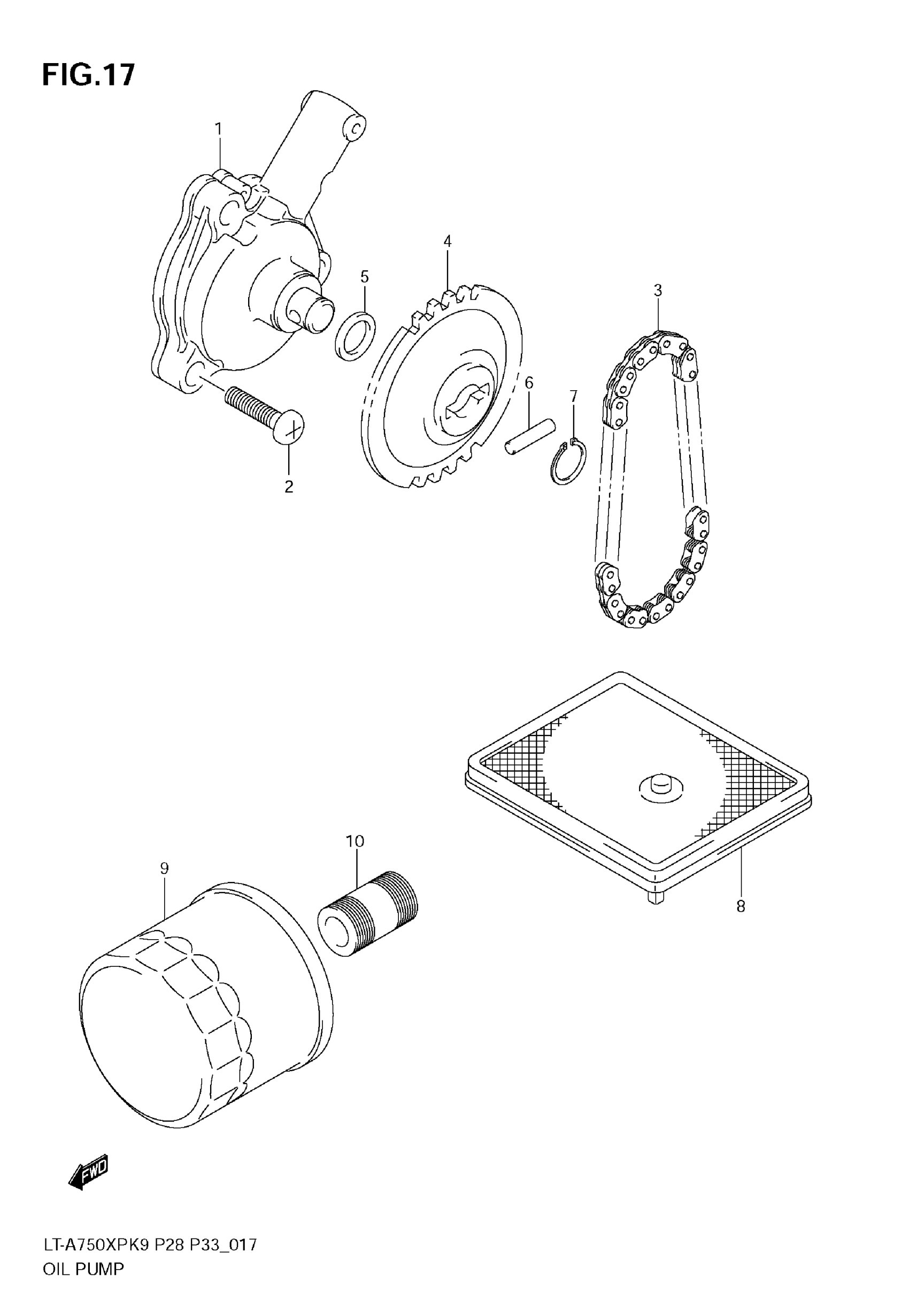 FIG.17

1

4

5

3

6

7

2

10

9

8

FWD

LT-A750XPK9 P28 P33_017
OIL PUMP