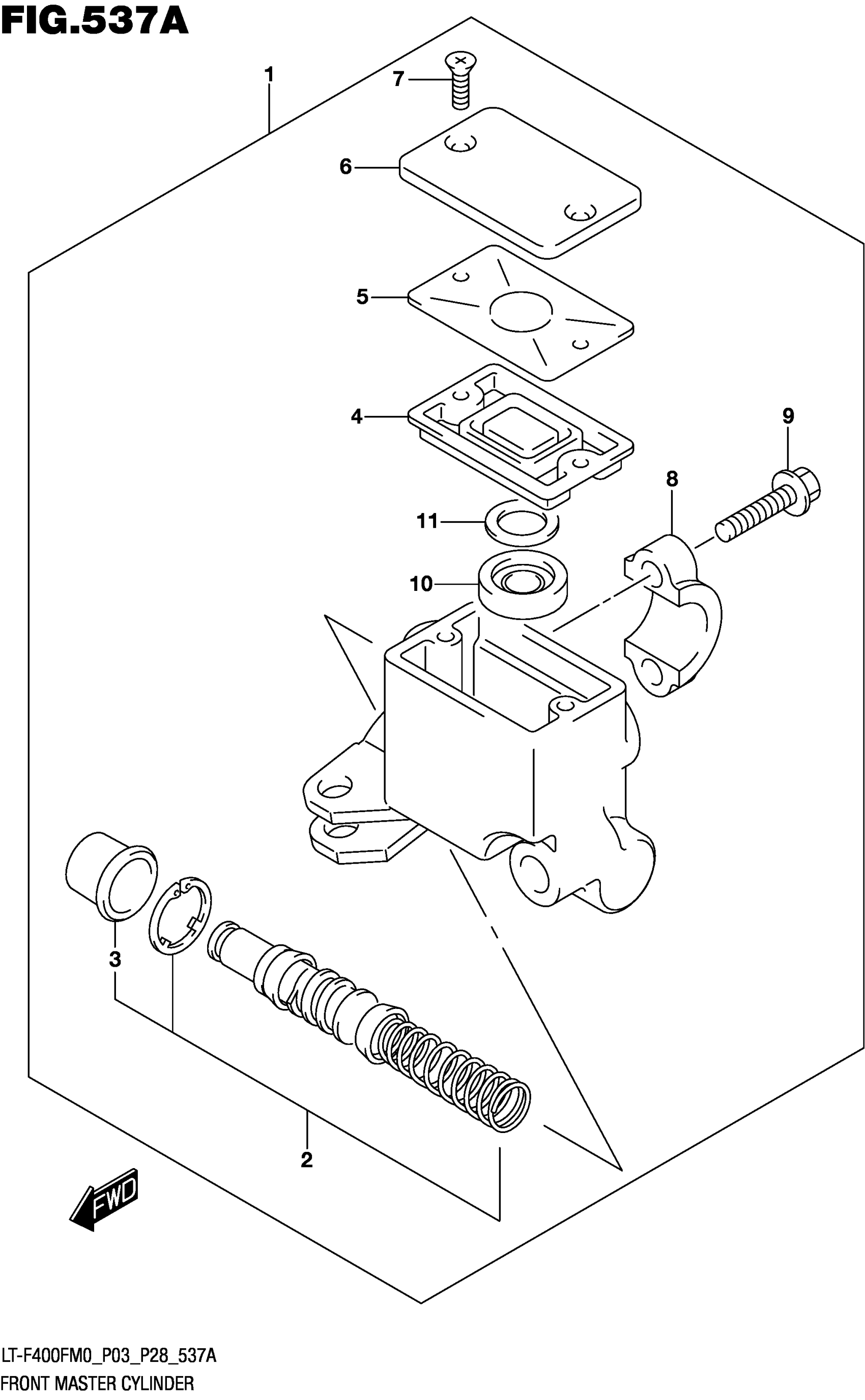 FIG.537A

1
7
6
5
4
9
8
11
10
3
2
FWD

LT-F400FM0_P03_P28_537A
FRONT MASTER CYLINDER