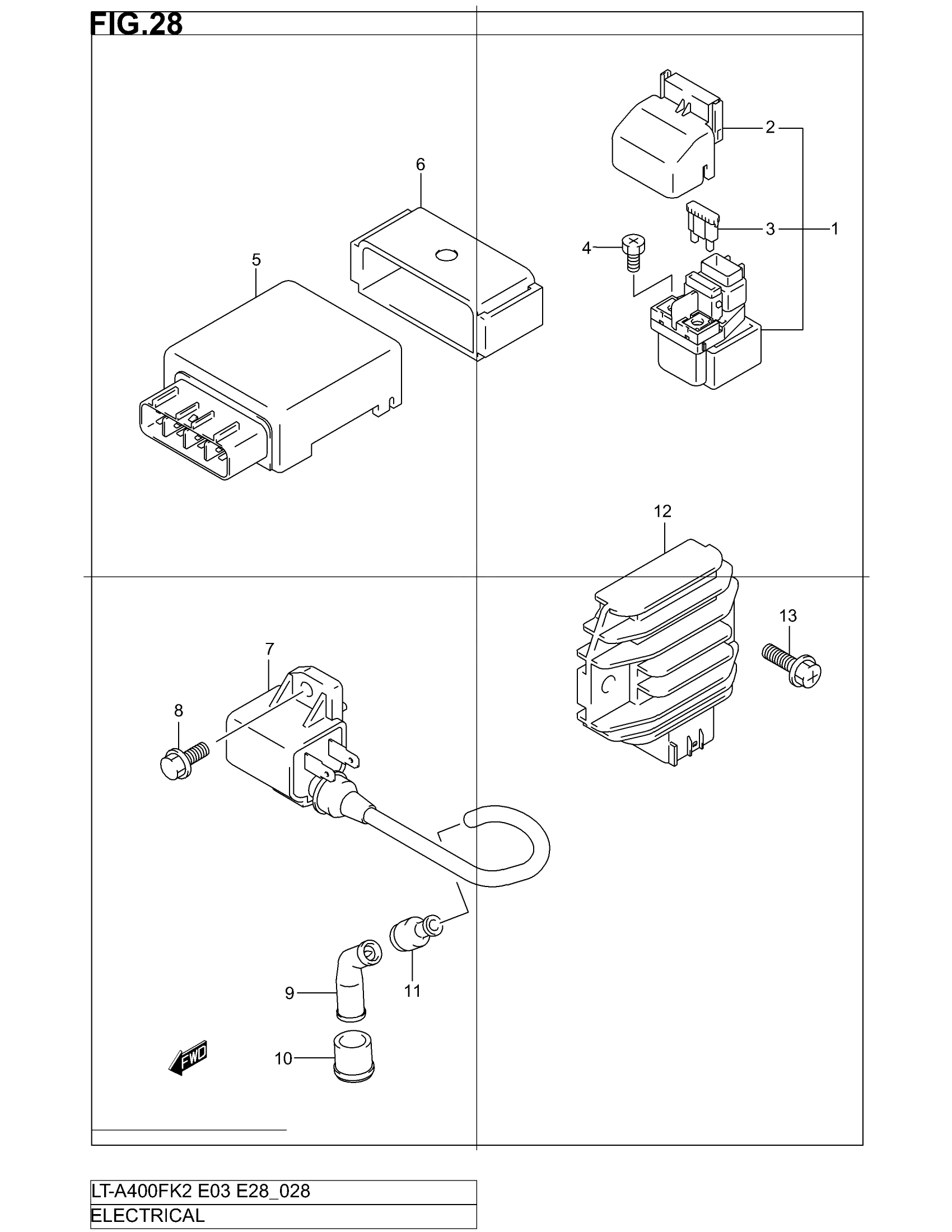 FIG.28

6

2

3

1

4

5

12

13

7

8

9

11

10

FWD

LT-A400FK2 E03 E28_028

ELECTRICAL