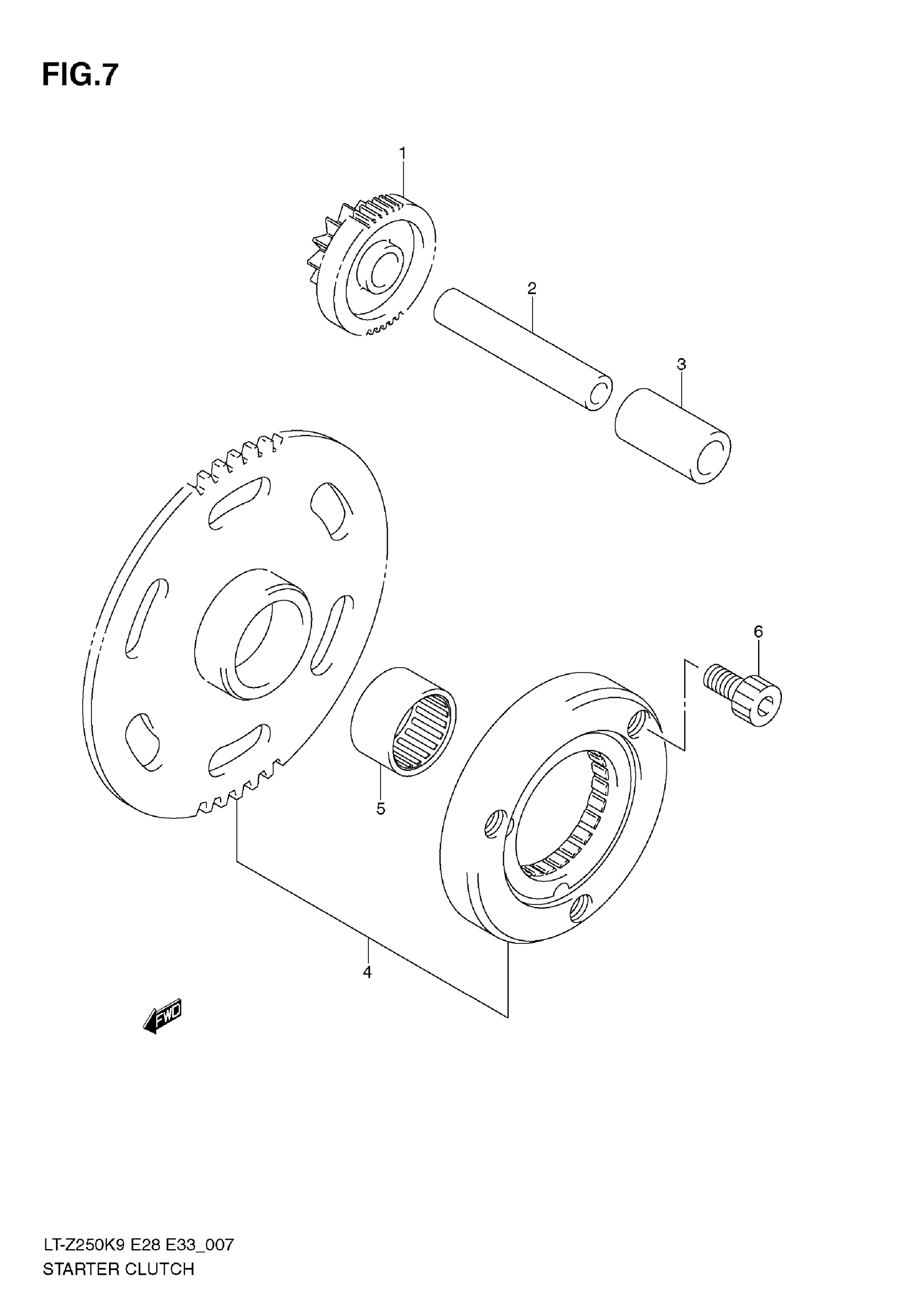 FIG.7

1

2

3

6

5

4

FWD

LT-Z250K9 E28 E33_007
STARTER CLUTCH