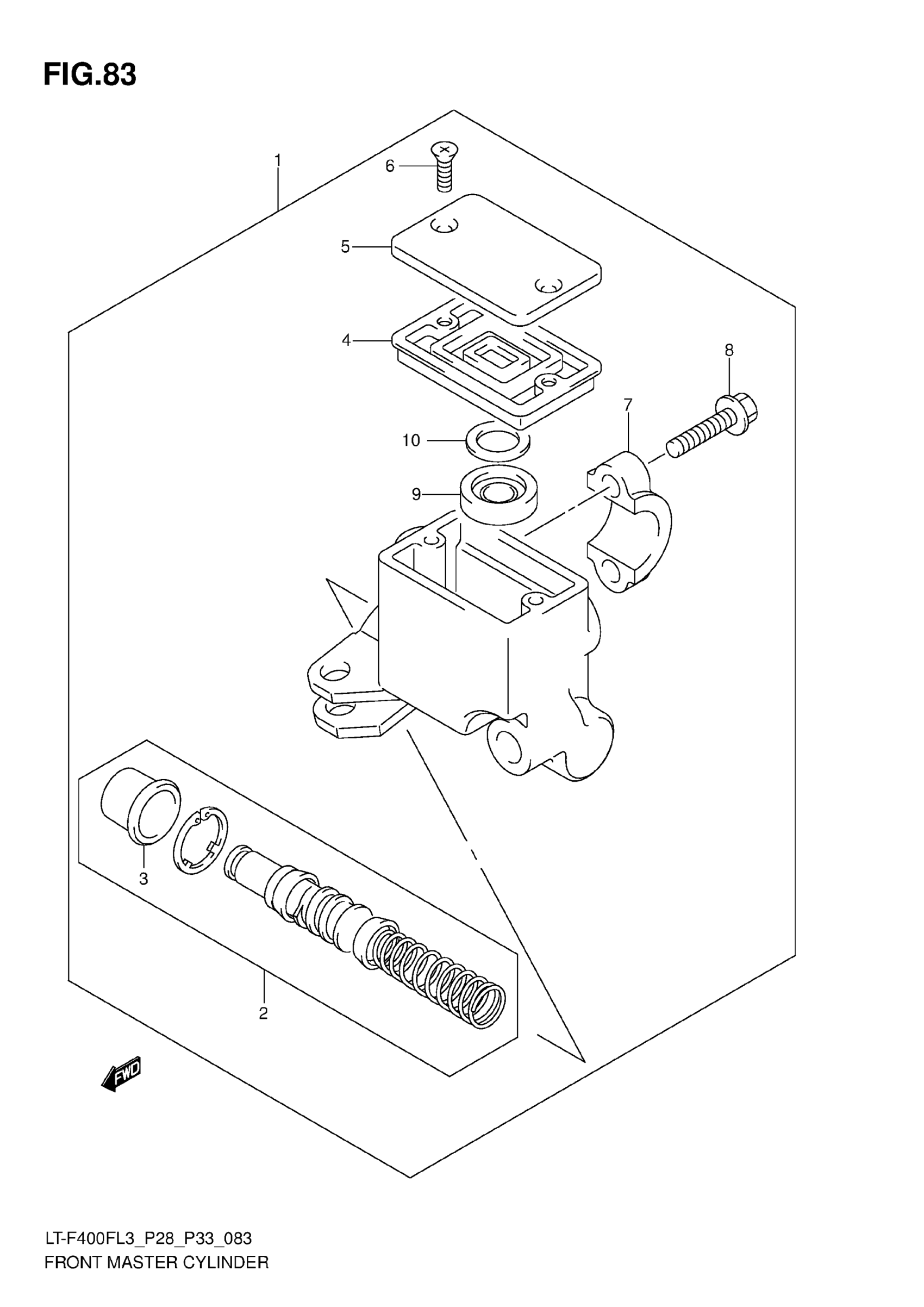 FIG.83

1
6
5
4
8
7
10
9
3
2
FWD

LT-F400FL3_P28_P33_083
FRONT MASTER CYLINDER