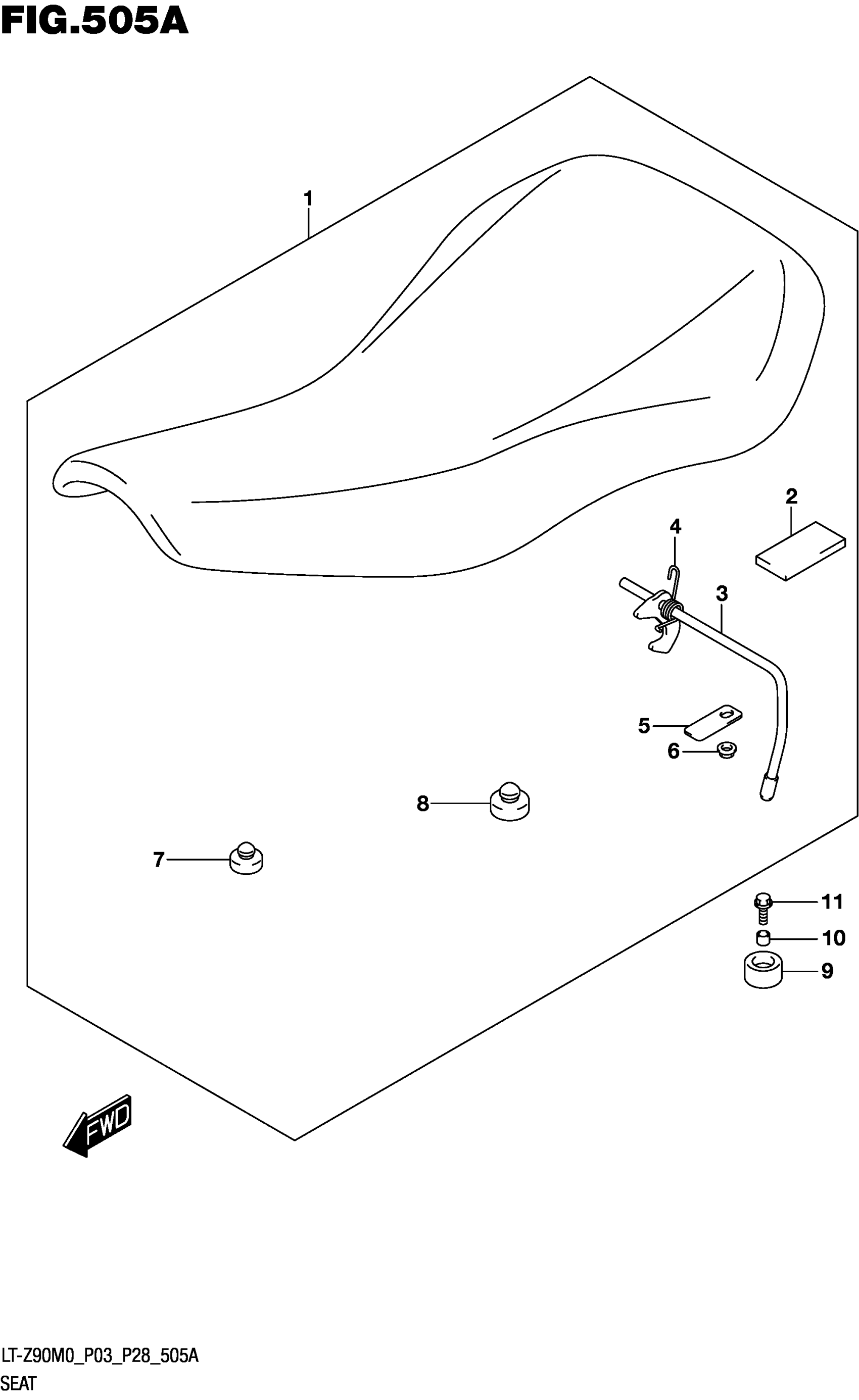 FIG.505A

1

2

4

3

5

6

8

7

11

10

9

FWD

LT-Z90M0_P03_P28_505A
SEAT