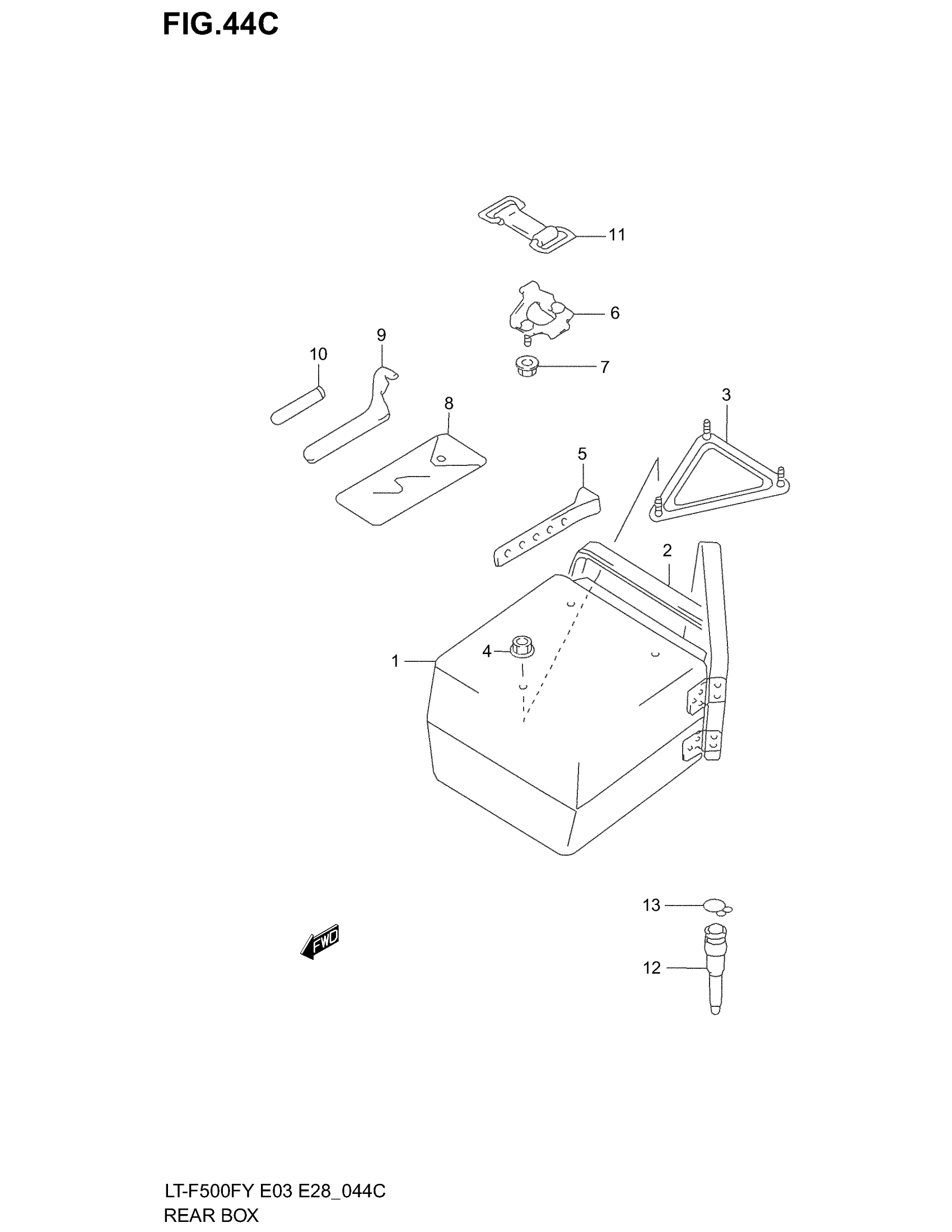 FIG.44C

11

6

9

10

7

8

3

5

2

1

4

13

FWD

12

LT-F500FY E03 E28_044C
REAR BOX