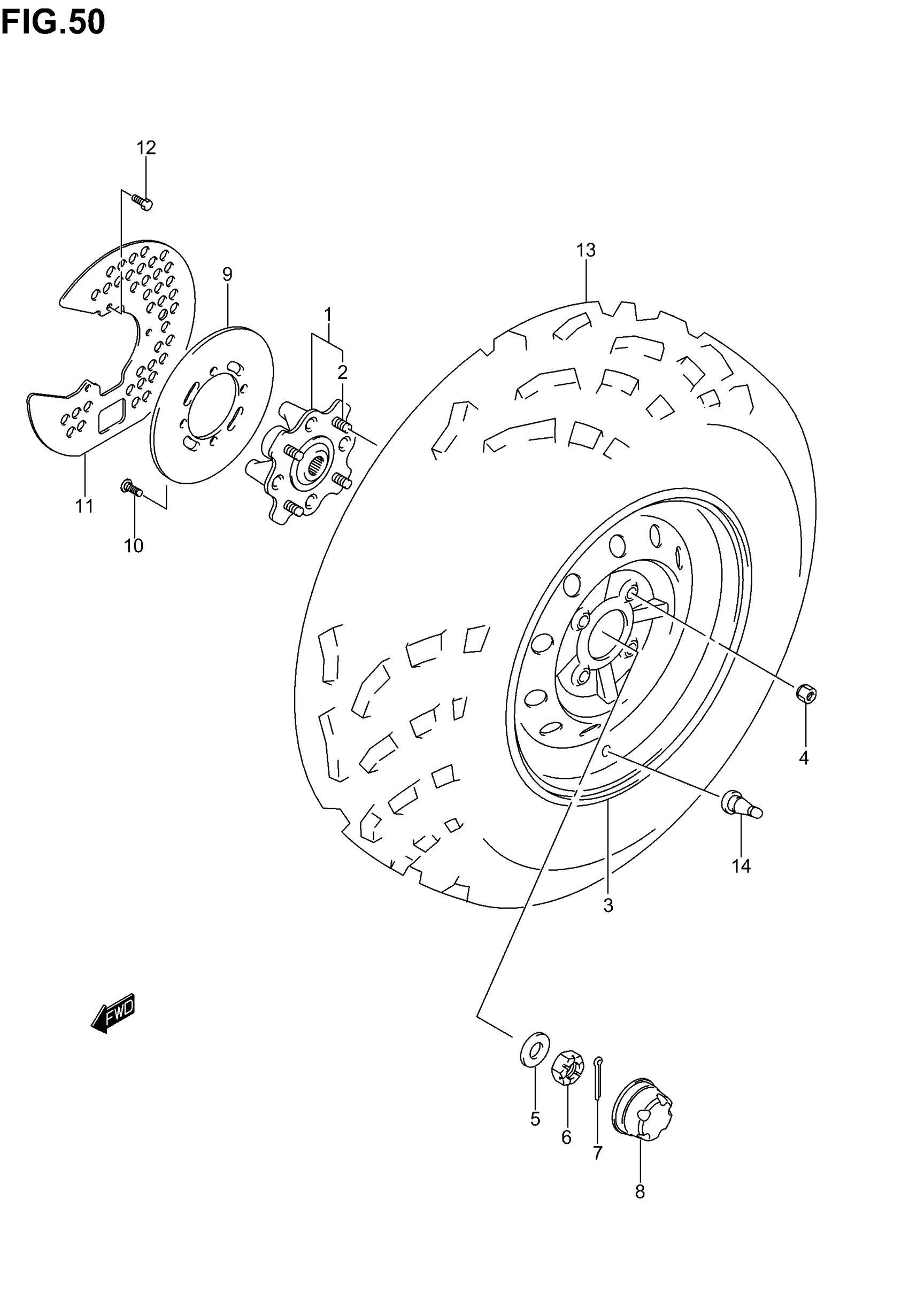 FIG.50

12

13

9

1

2

11

10

4

14

3

FWD

5

6

7

8