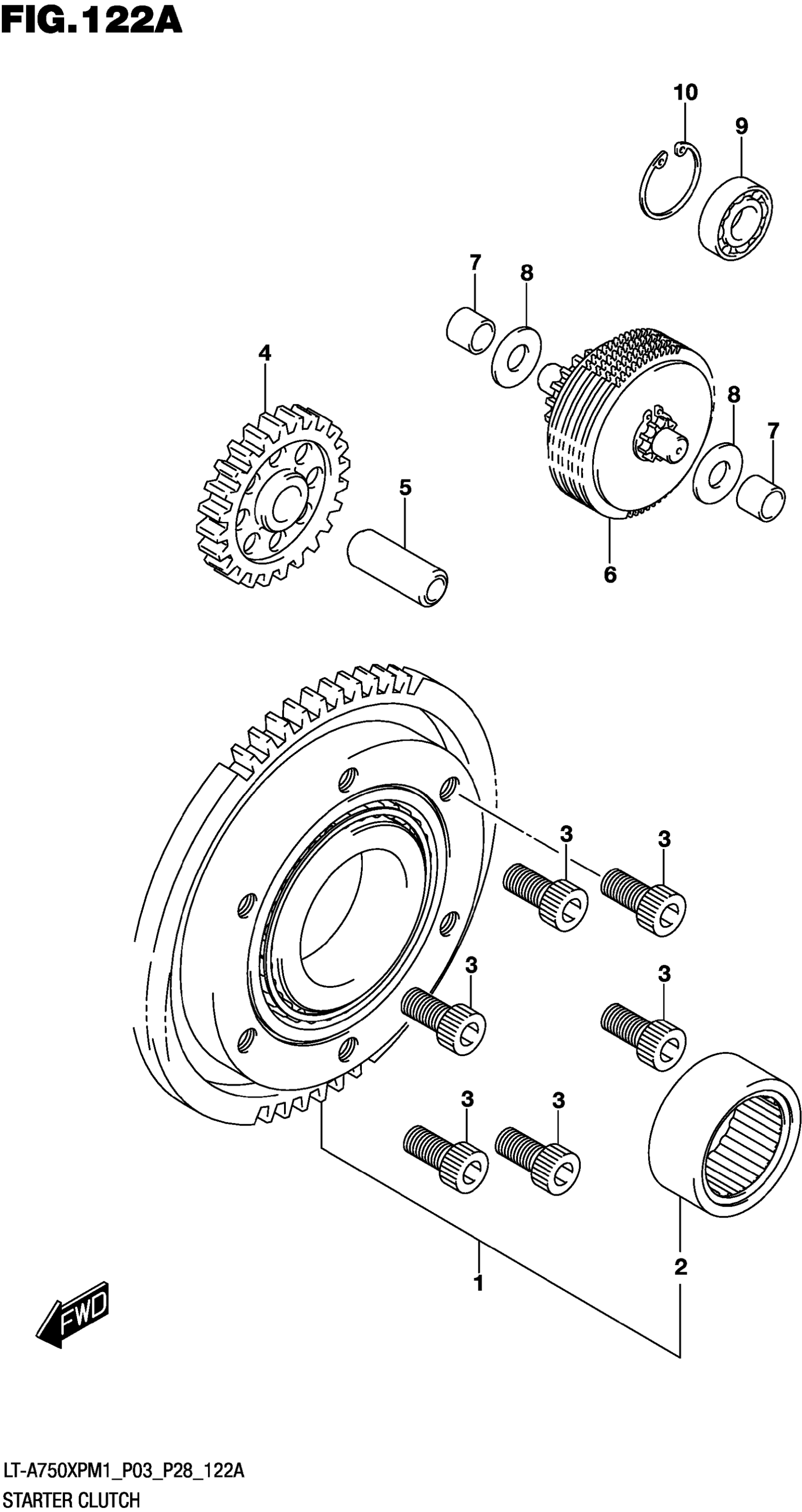 FIG.122A

10
9
7
8
4
8
7
5
6
3
3
3
3
3
3
1
2
FWD

LT-A750XPM1_P03_P28_122A
STARTER CLUTCH