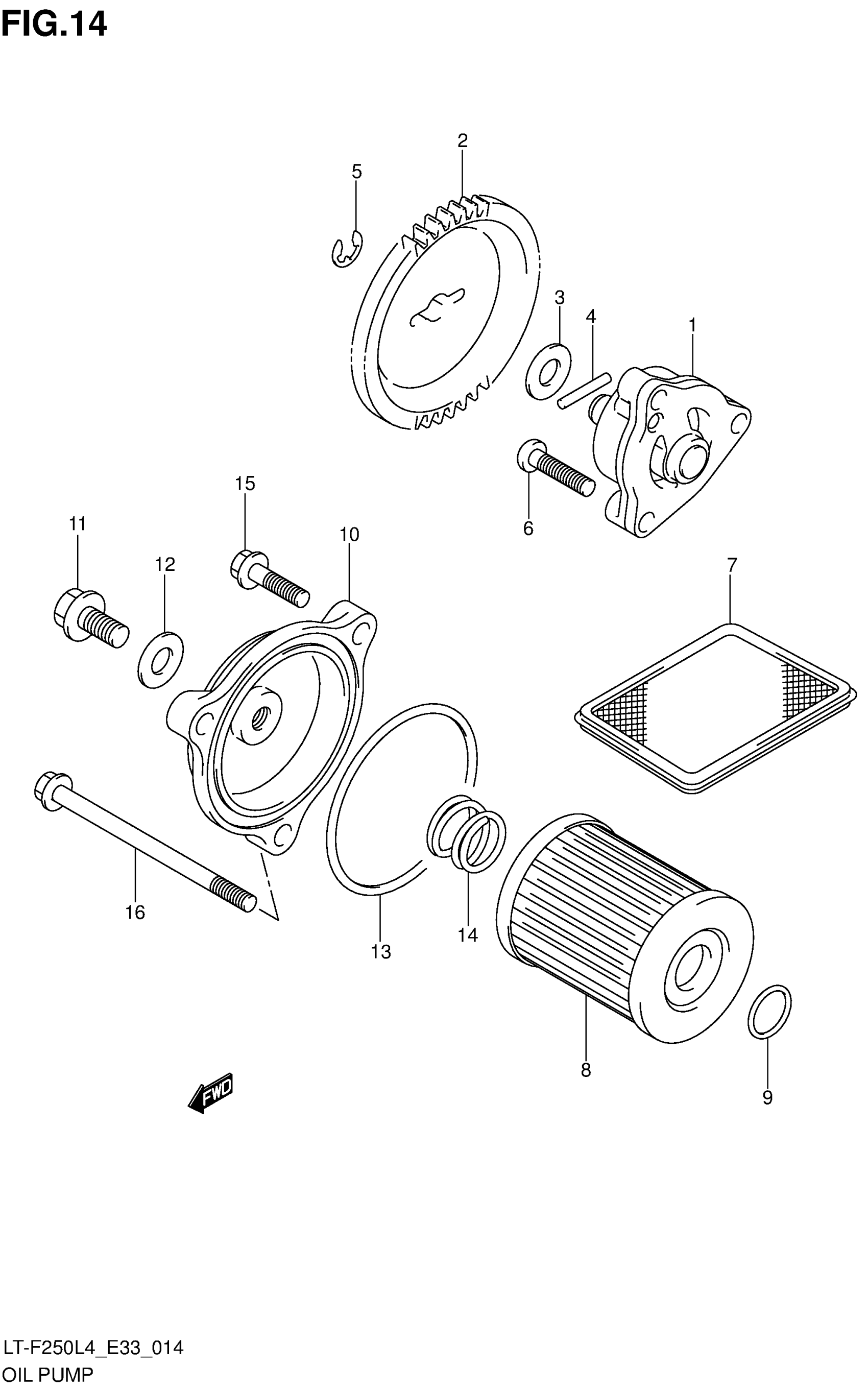 FIG.14

2
5
3
4
1
6
15
11
10
12
7
16
13
14
8
9
FWD

LT-F250L4_E33_014
OIL PUMP