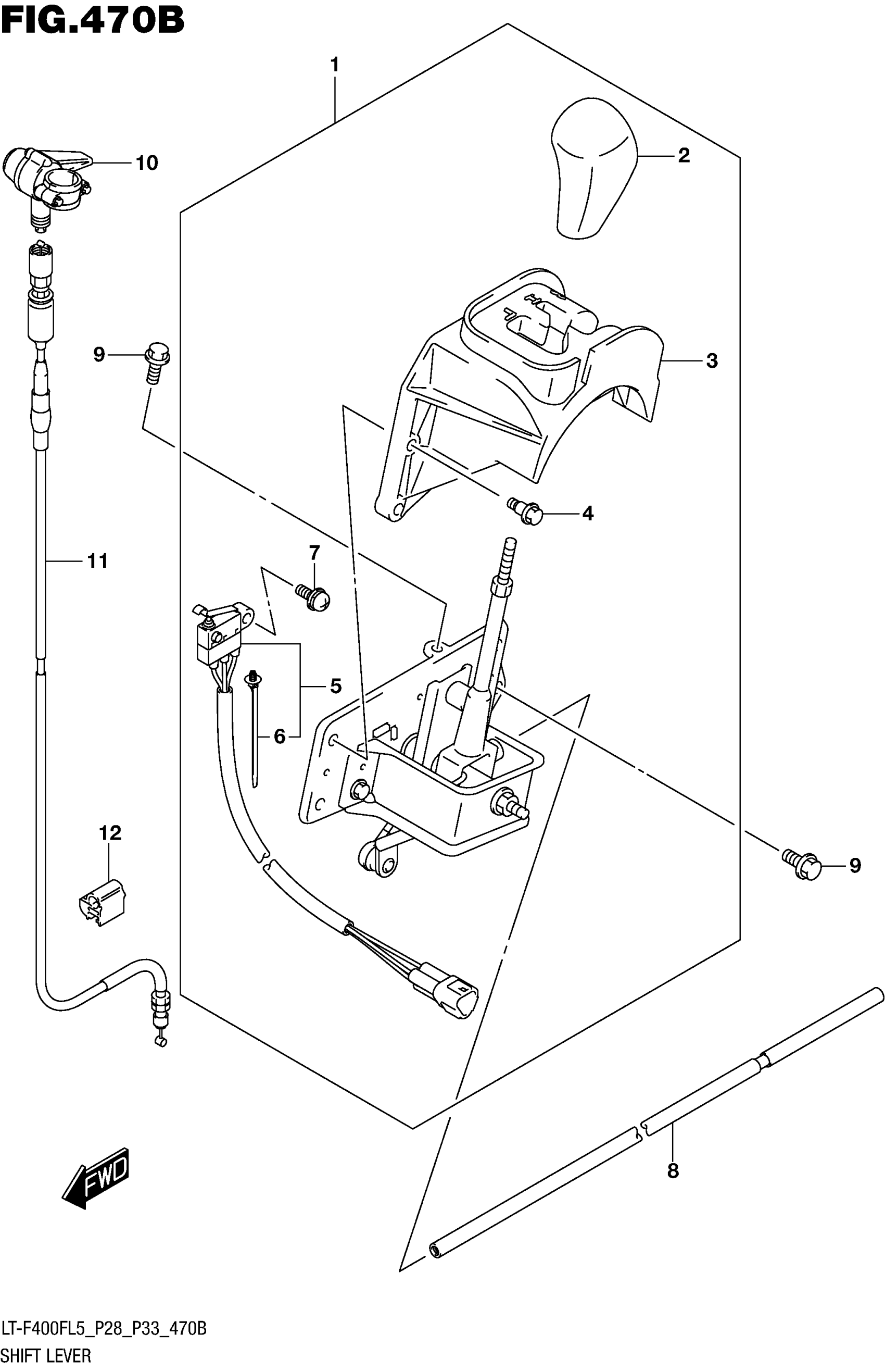 FIG.470B

1

2

10

9

3

4

7

11

5

6

12

9

8

FWD

LT-F400FL5_P28_P33_470B
SHIFT LEVER