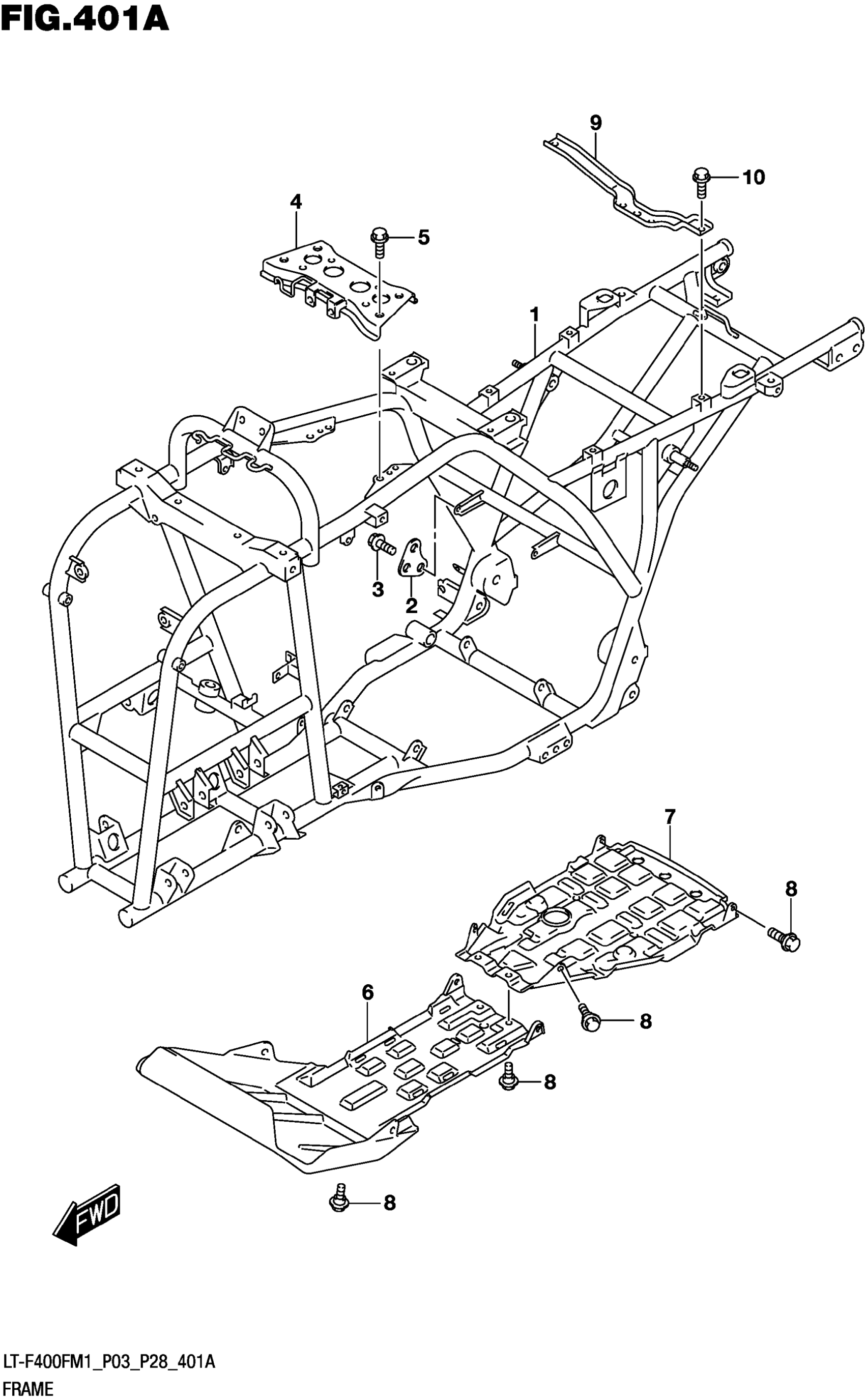 FIG.401A

9

10

4

5

1

3

2

7

8

6

8

8

8

FWD

LT-F400FM1_P03_P28_401A
FRAME