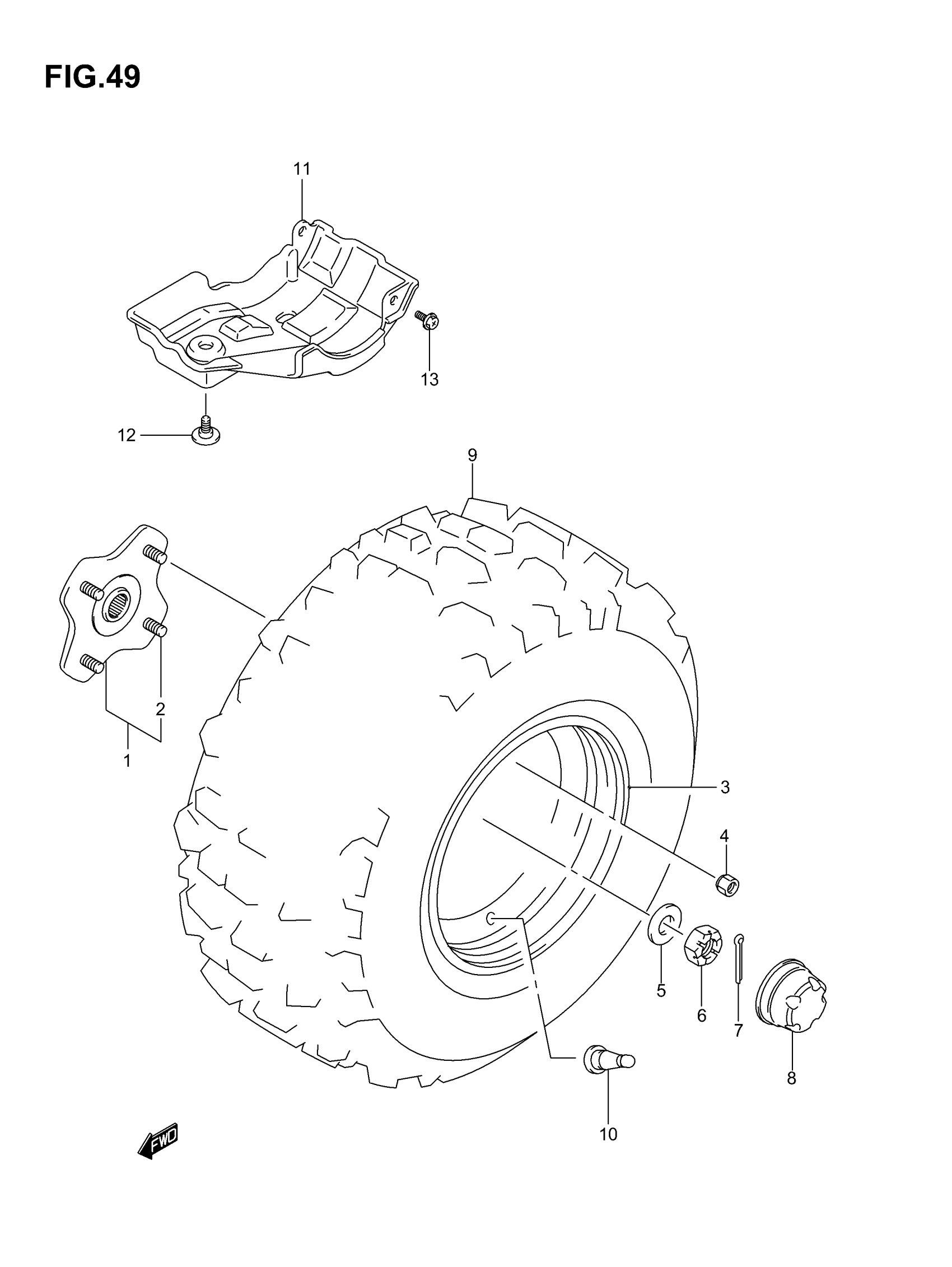 FIG.49

11

13

12

9

2

1

3

4

5

6

7

8

10

FWD