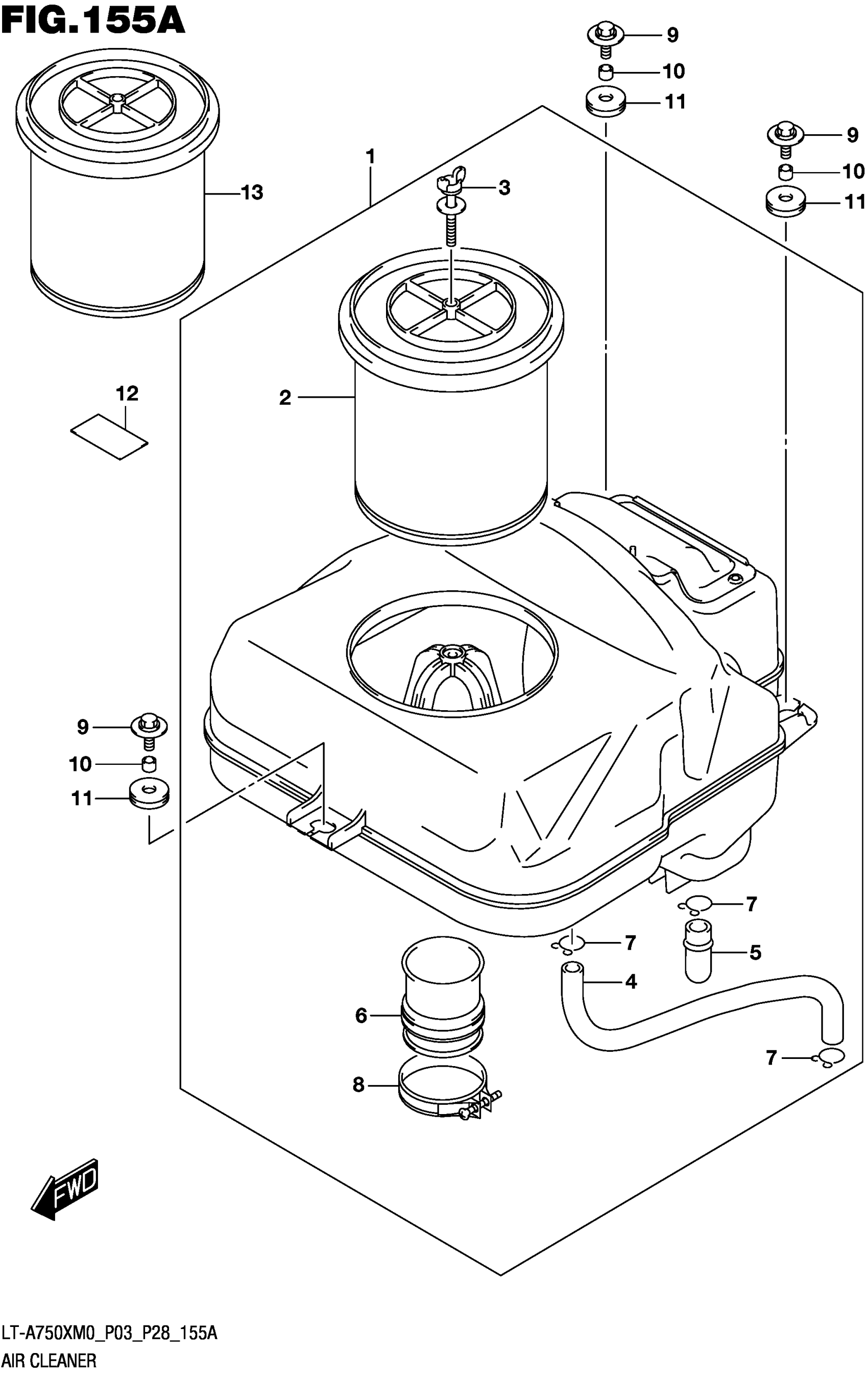 FIG.155A

9
10
11
9
10
11
1
3
13
2
12
9
10
11
7
7
5
4
6
7
8
FWD

LT-A750XM0_P03_P28_155A
AIR CLEANER