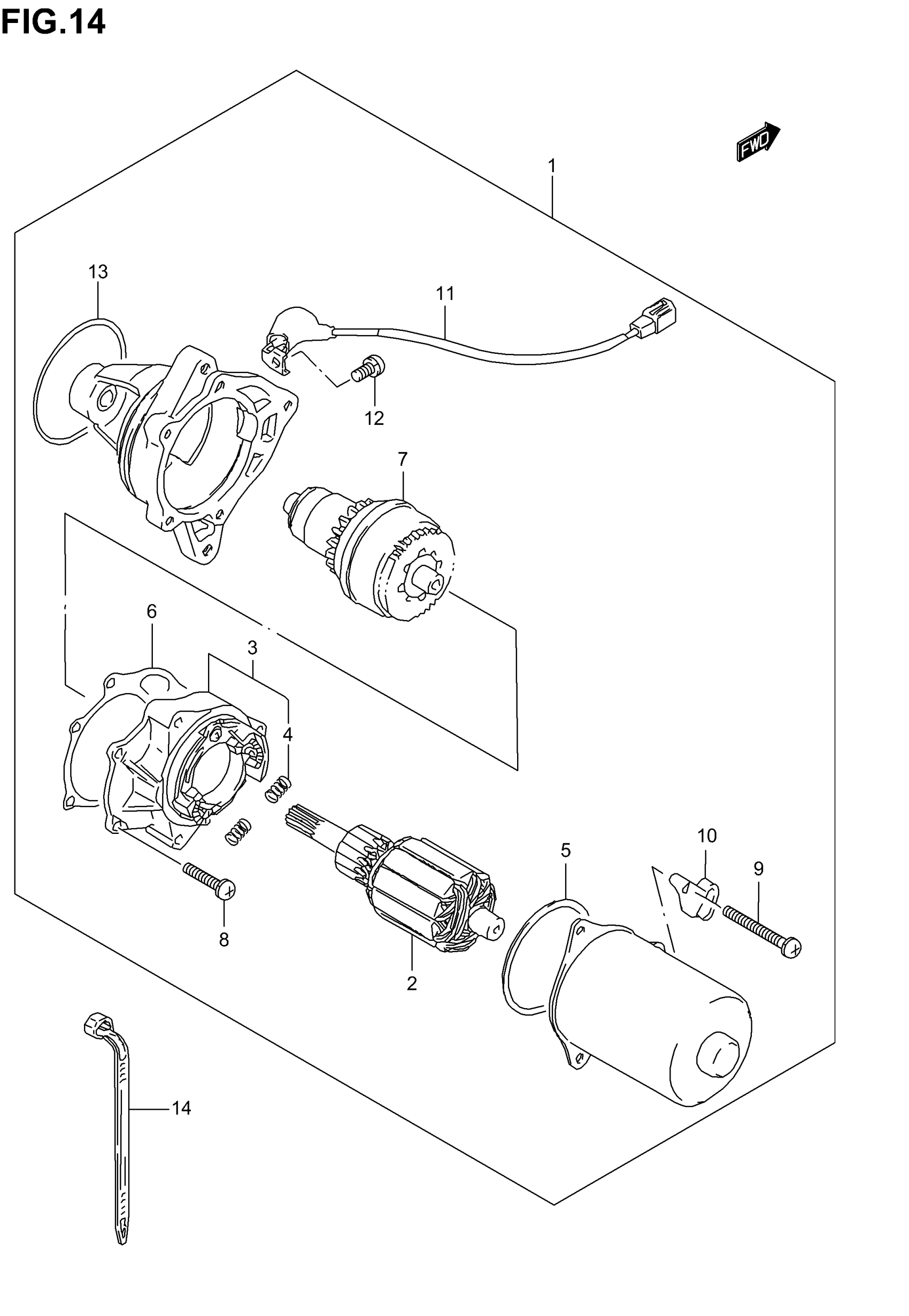 FIG.14

FWD

1

13

11

12

7

6

3

4

10

5

9

8

2

14