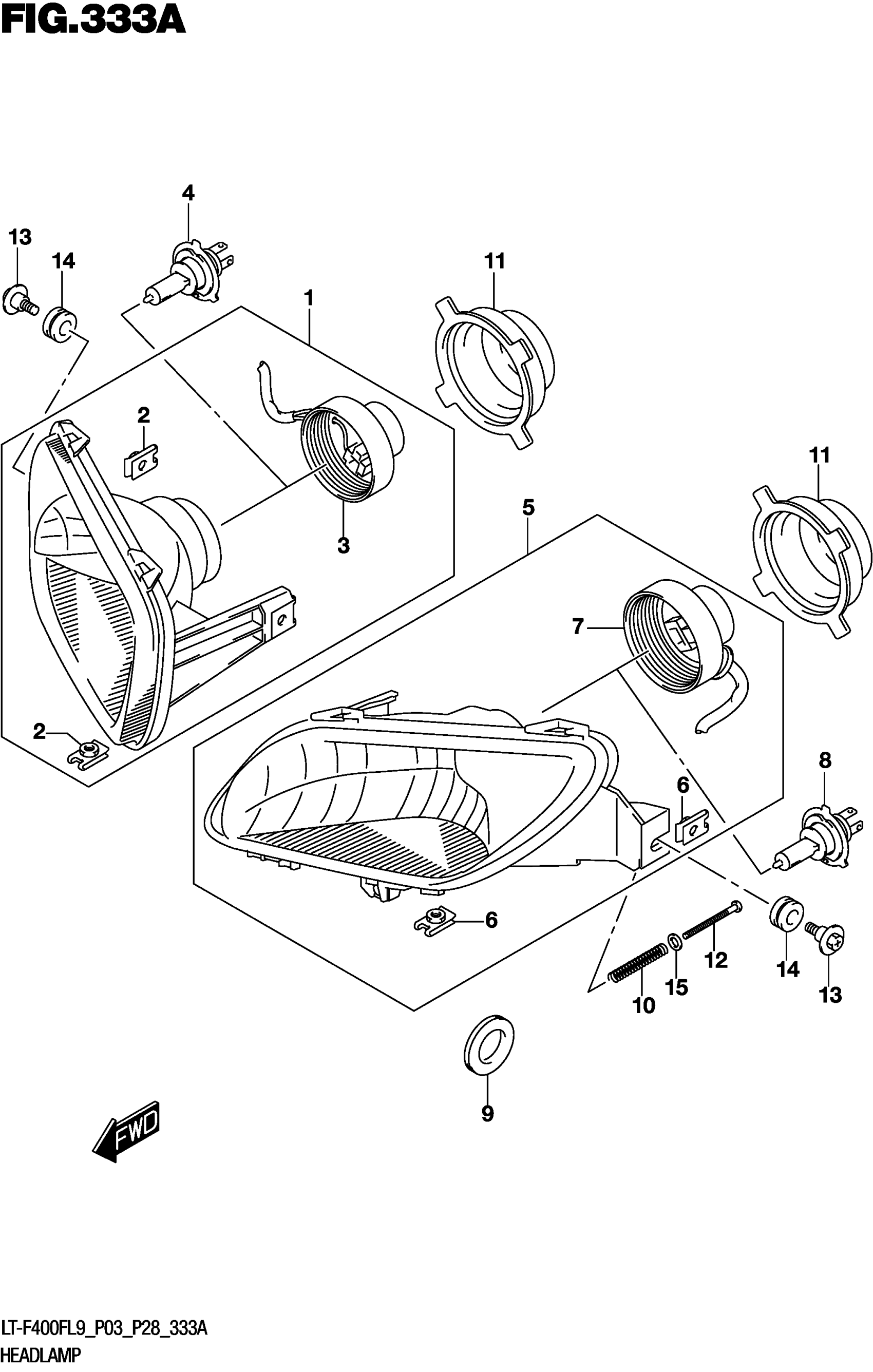 FIG.333A

4
13
14
11
1
2
3
5
11
7
2
6
8
6
12
14
13
15
10
9
FWD

LT-F400FL9_P03_P28_333A
HEADLAMP