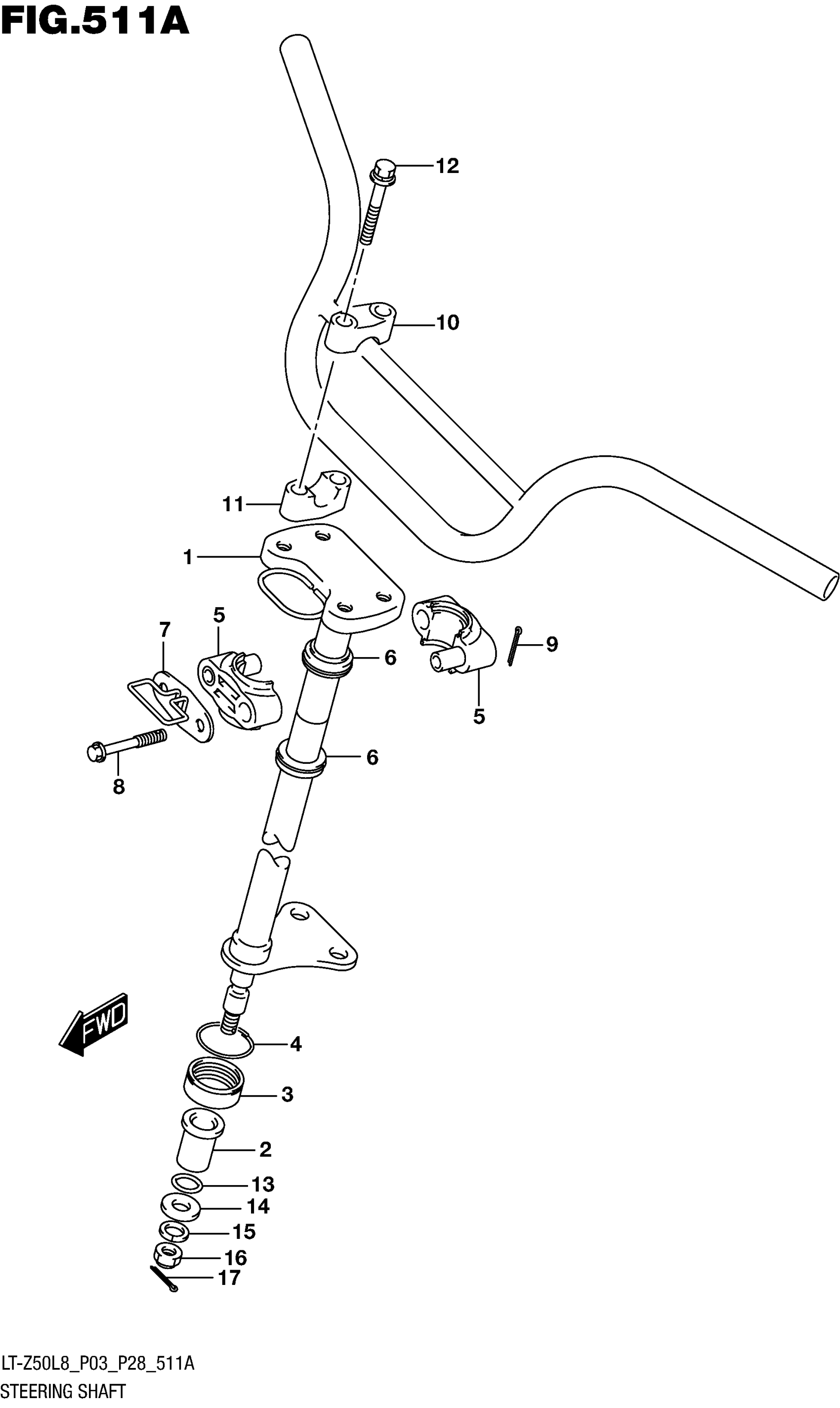 FIG.511A

12

10

11

1

7

5

6

9

5

8

6

FWD

4

3

2

13

14

15

16

17

LT-Z50L8_P03_P28_511A
STEERING SHAFT