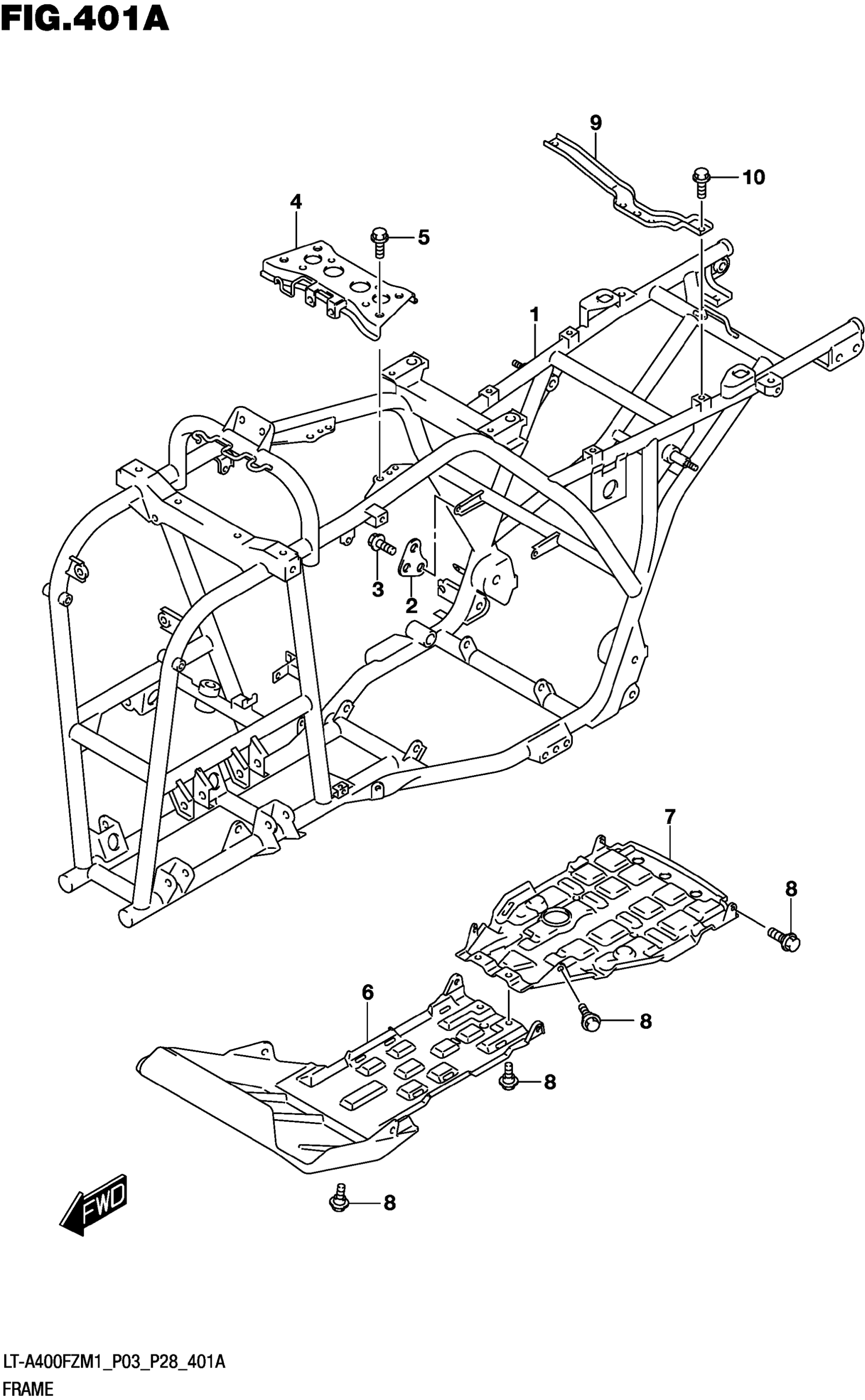 FIG.401A

9
10
4
5
1
3
2
7
8
6
8
8
8
FWD

LT-A400FZM1_P03_P28_401A
FRAME