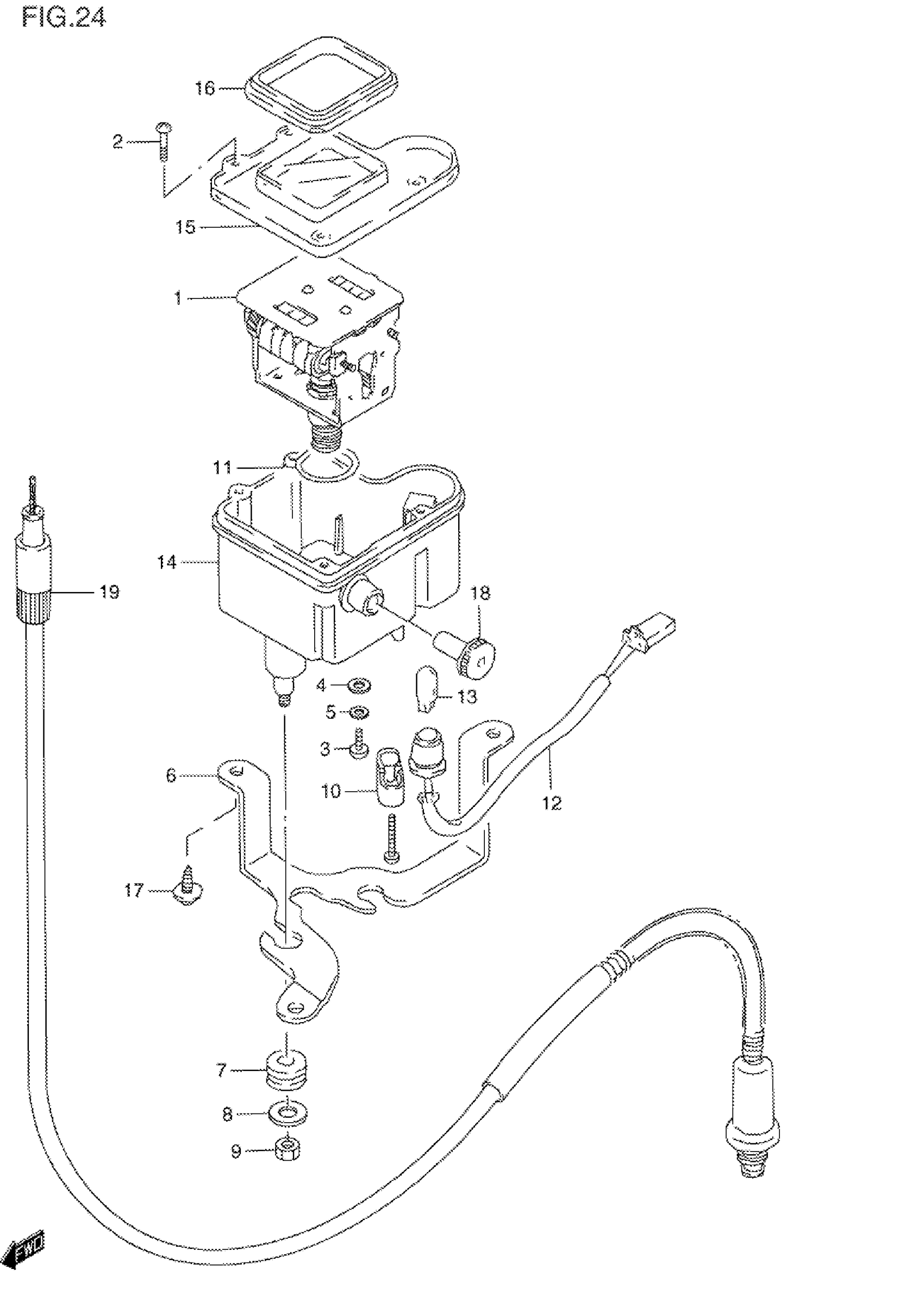 FIG.24

16
2
15
1
11
14
19
18
4
13
5
3
6
10
12
17
7
8
9
FWD