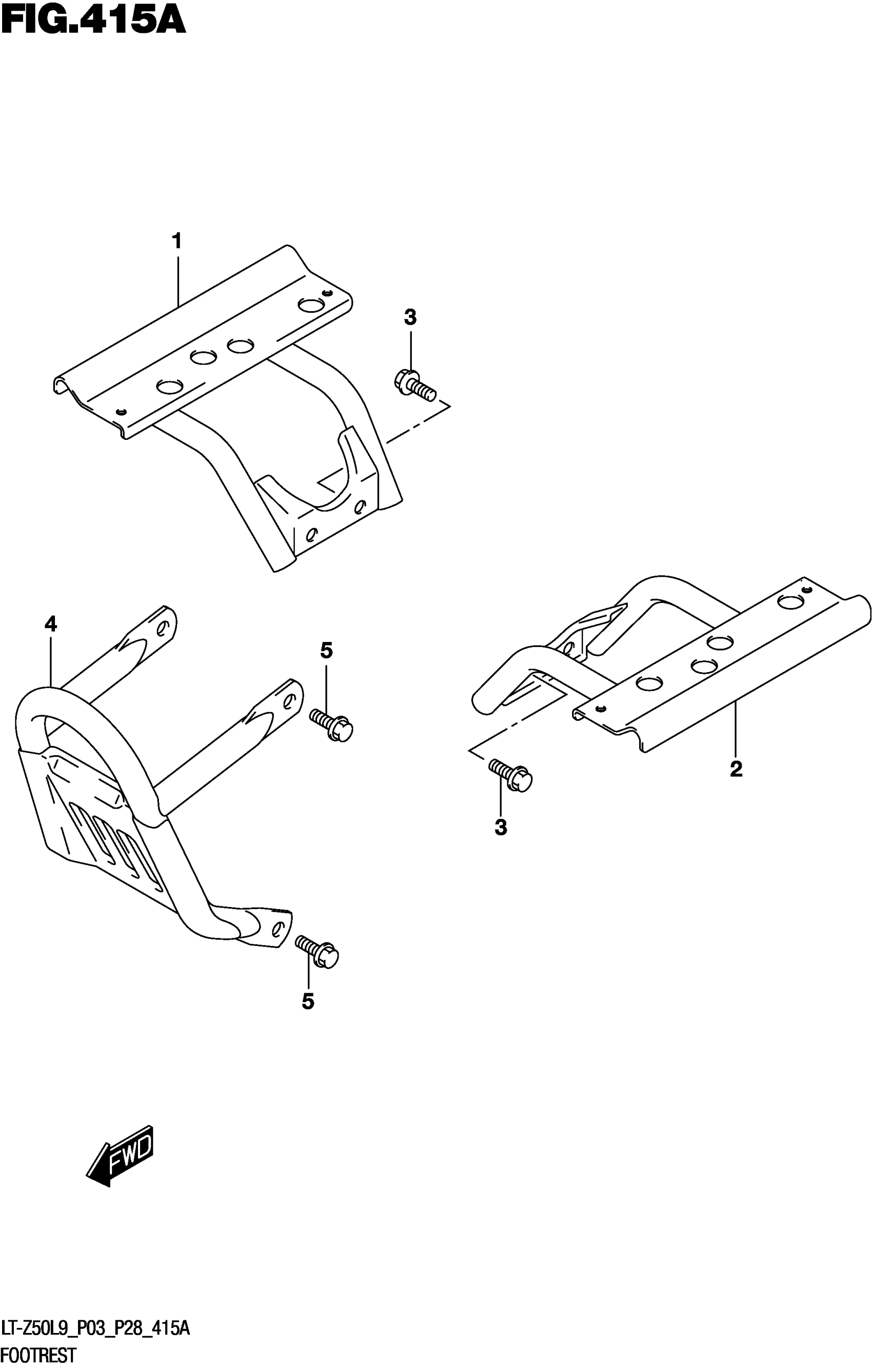 FIG.415A

1

3

4

5

2

3

5

FWD

LT-Z50L9_P03_P28_415A
FOOTREST