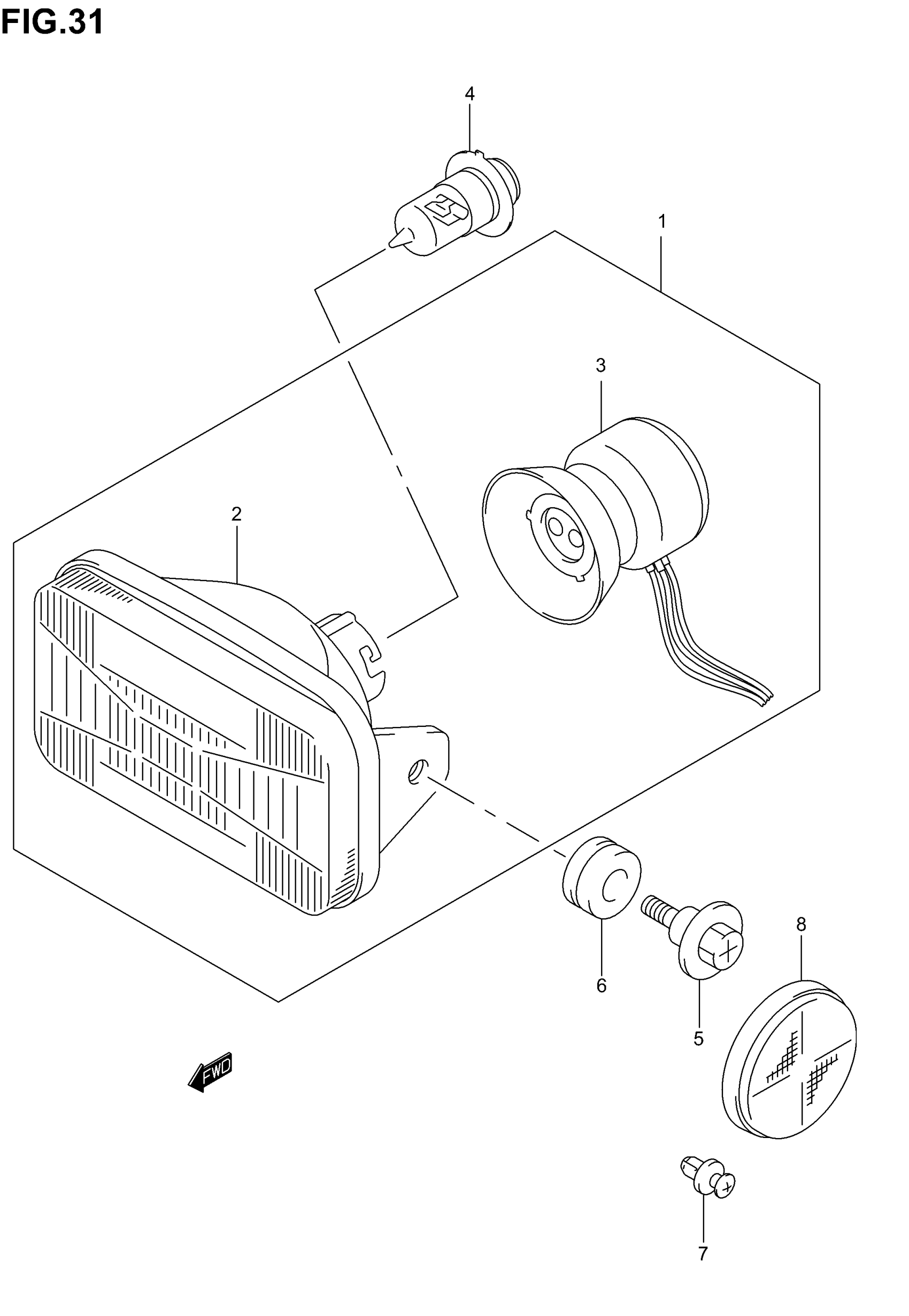 FIG.31

4

1

3

2

6

5

8

FWD

7