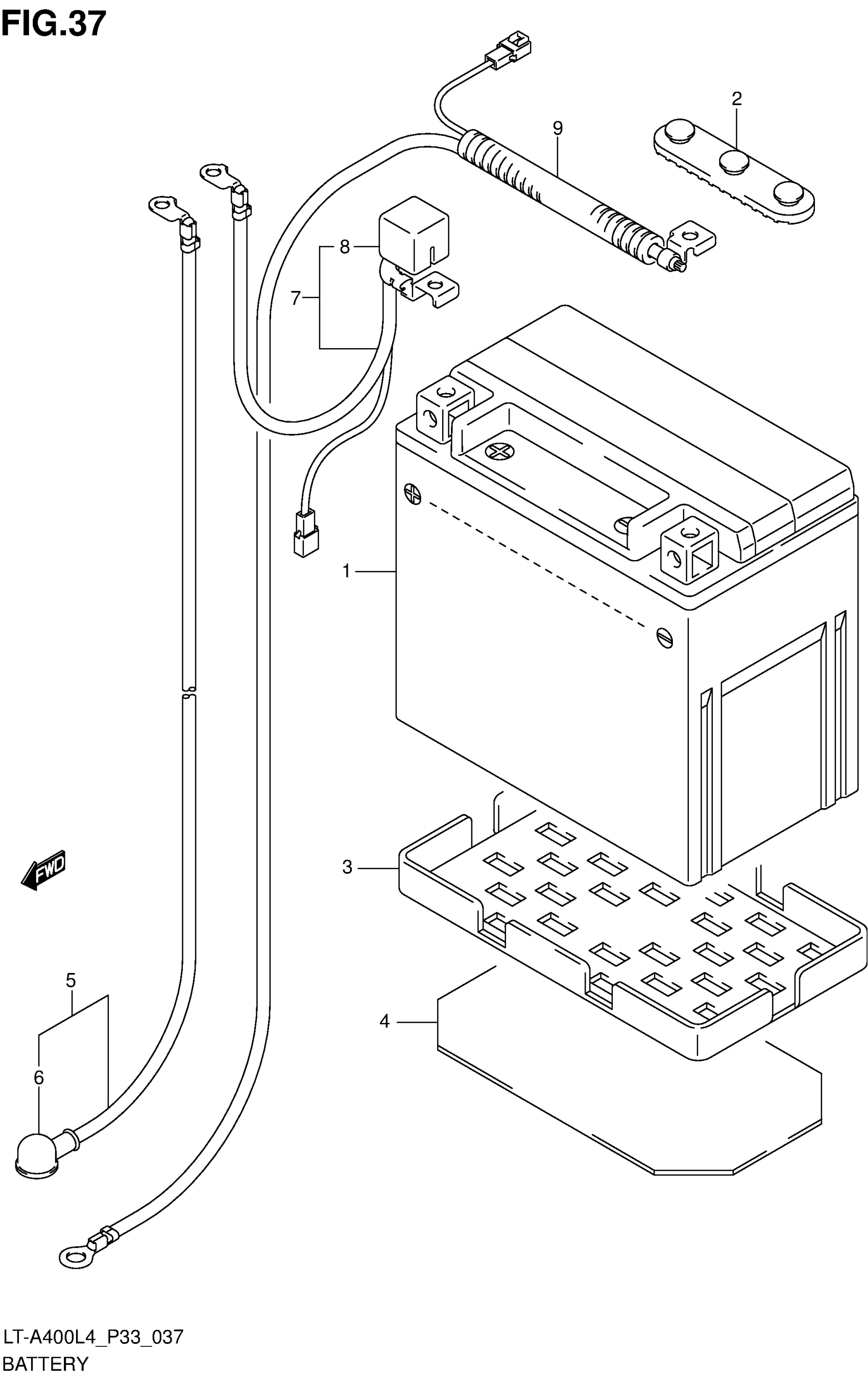 FIG.37

2

9

8

7

1

FWD

3

5

4

6

LT-A400L4_P33_037
BATTERY