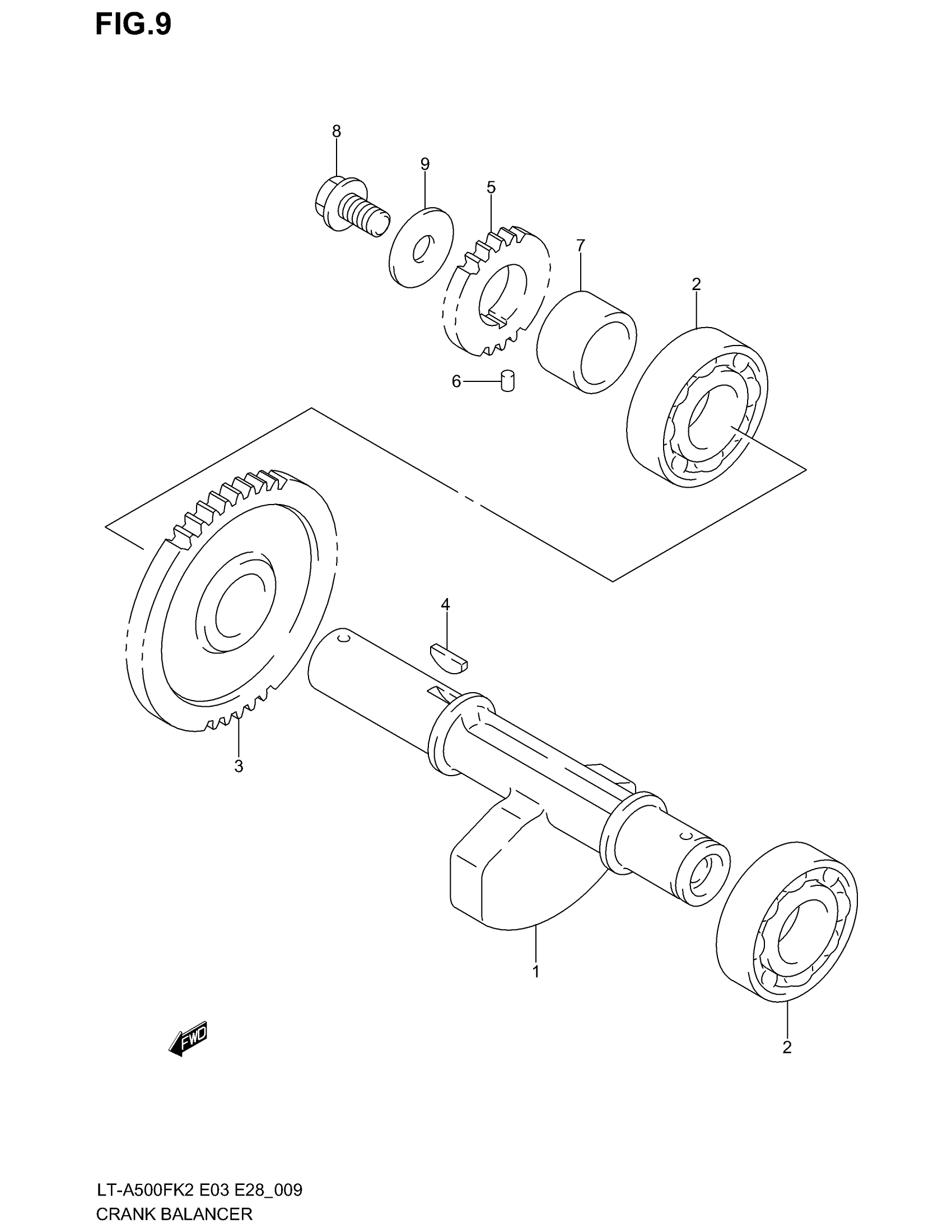 FIG.9

8
9
5
7
2
6
4
3
1
2
FWD

LT-A500FK2 E03 E28_009
CRANK BALANCER