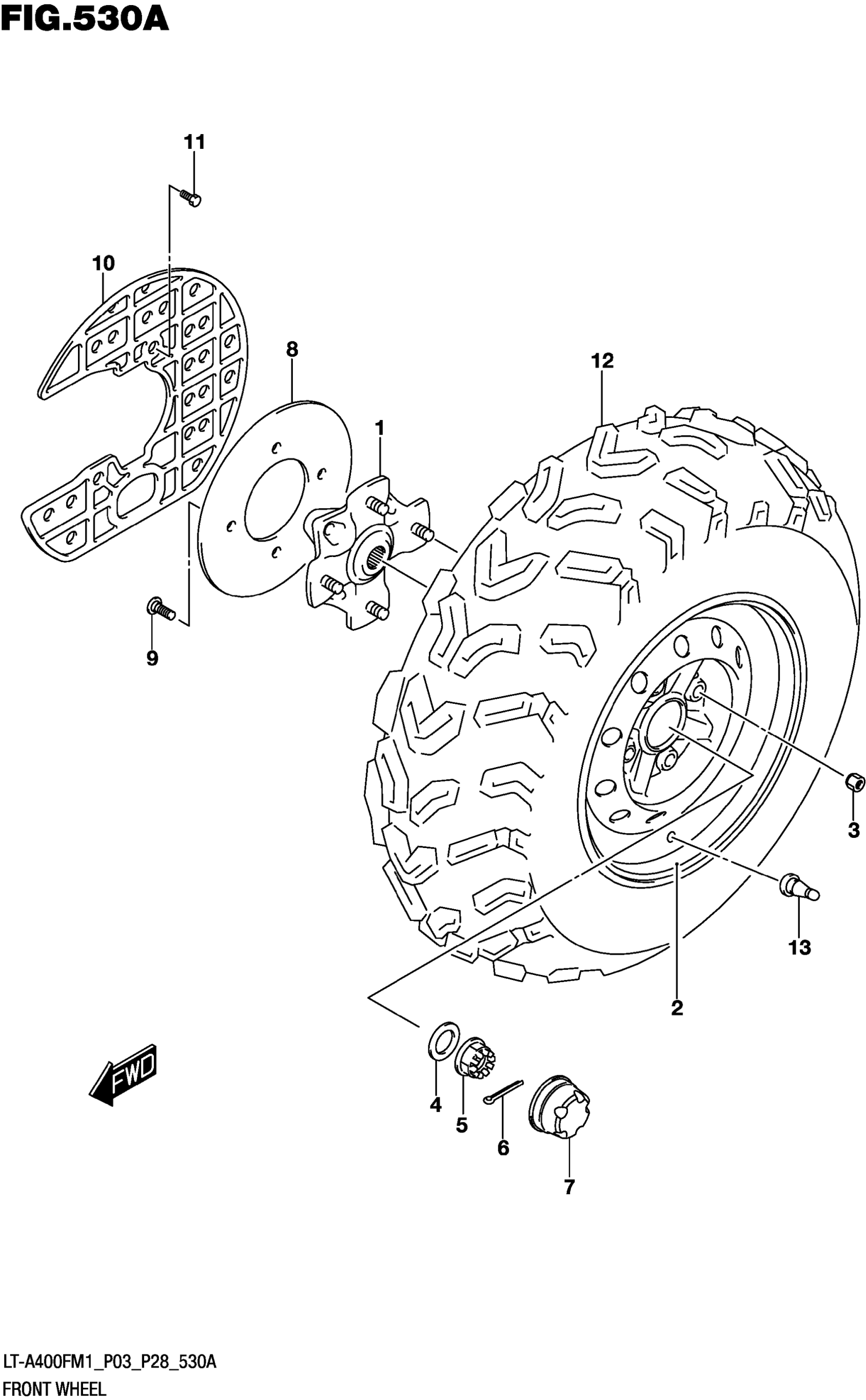 FIG.530A

11

10

8

12

1

9

3

13

2

FWD

4

5

6

7

LT-A400FM1_P03_P28_530A
FRONT WHEEL